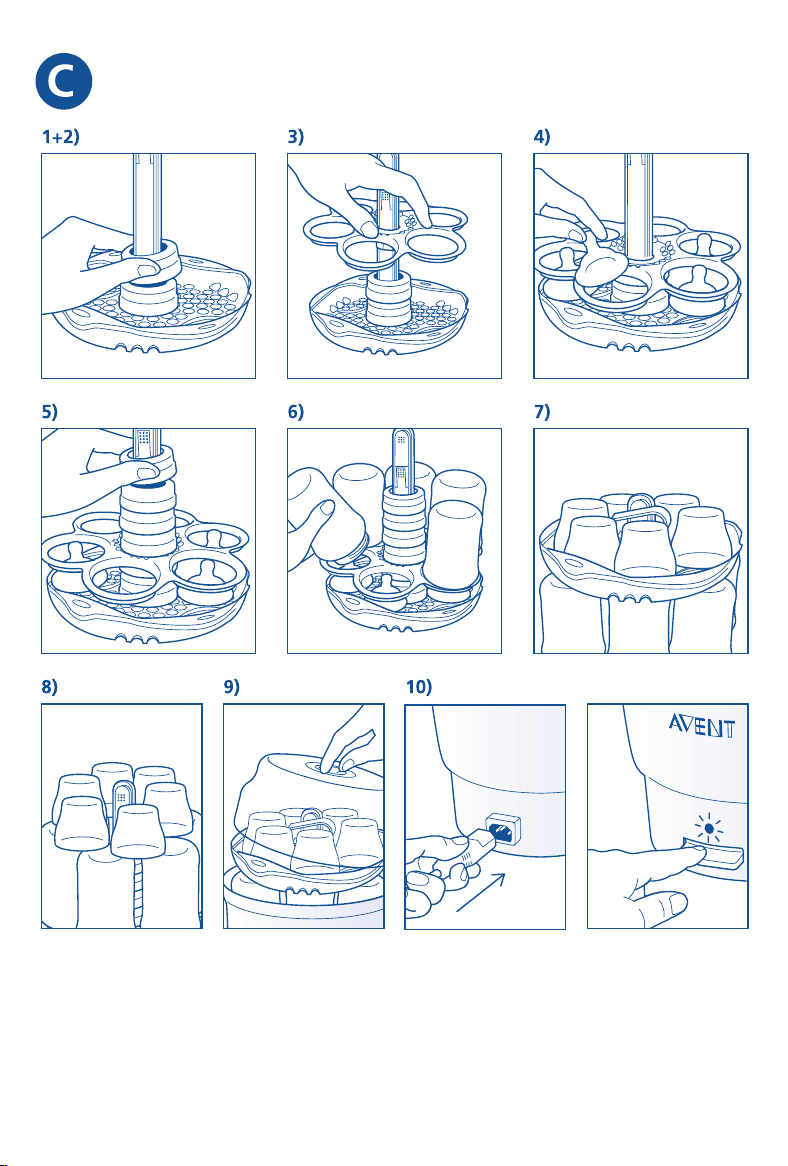 C

1+2)

3)

4)

5)

6)

7)

8)

9)

10)

AVENT