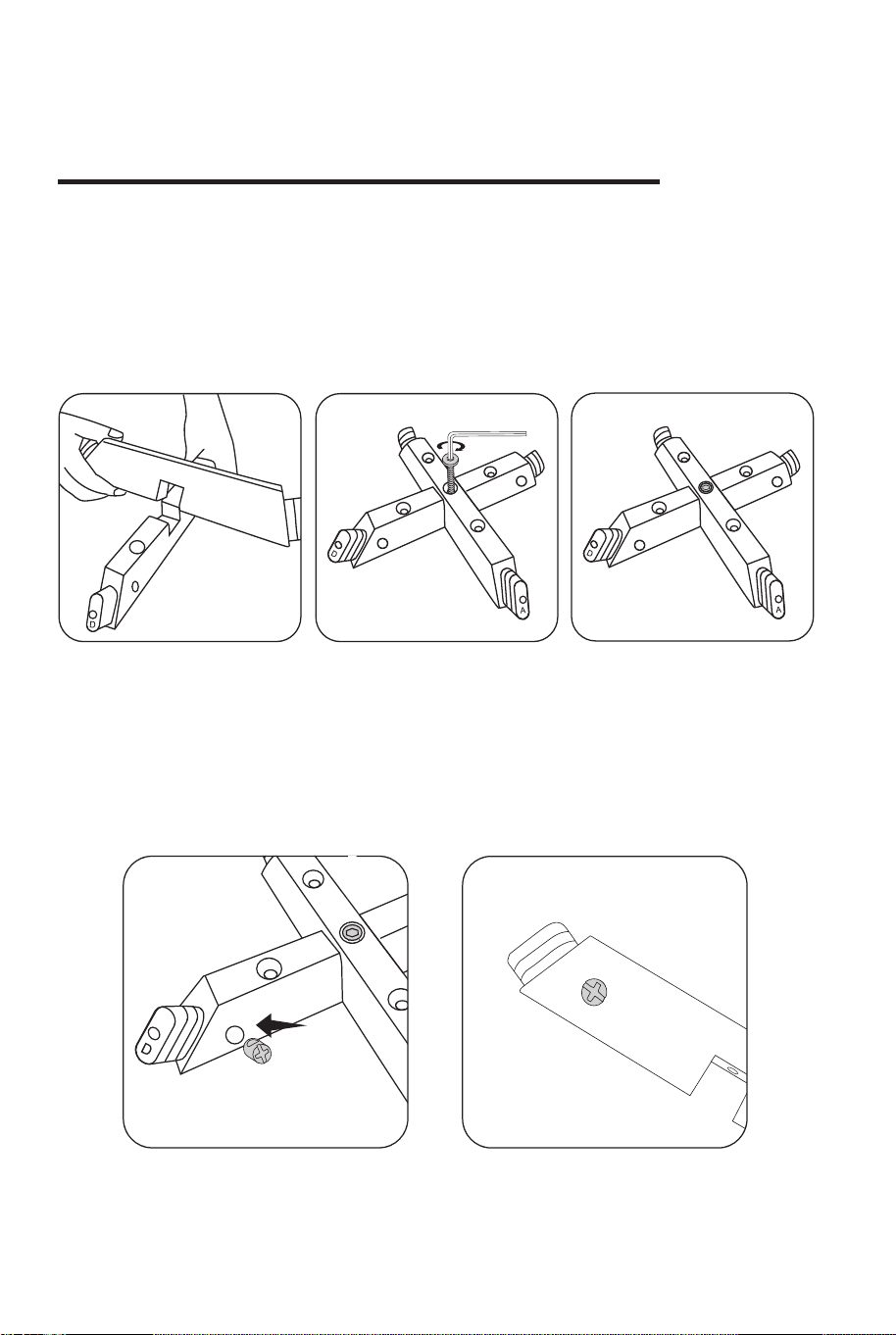 D

D

A

D

A

D