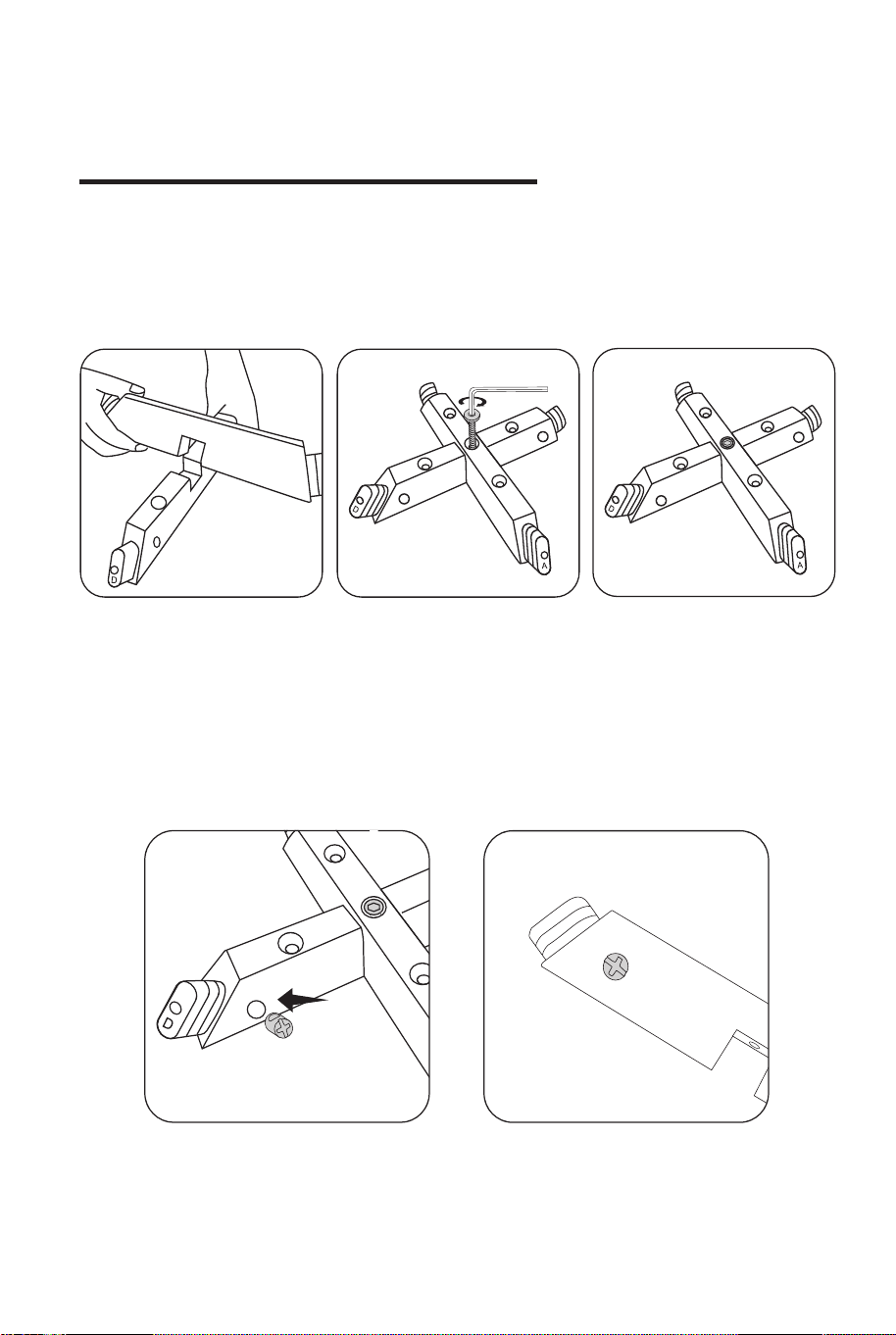 D

D

A

D

A

D