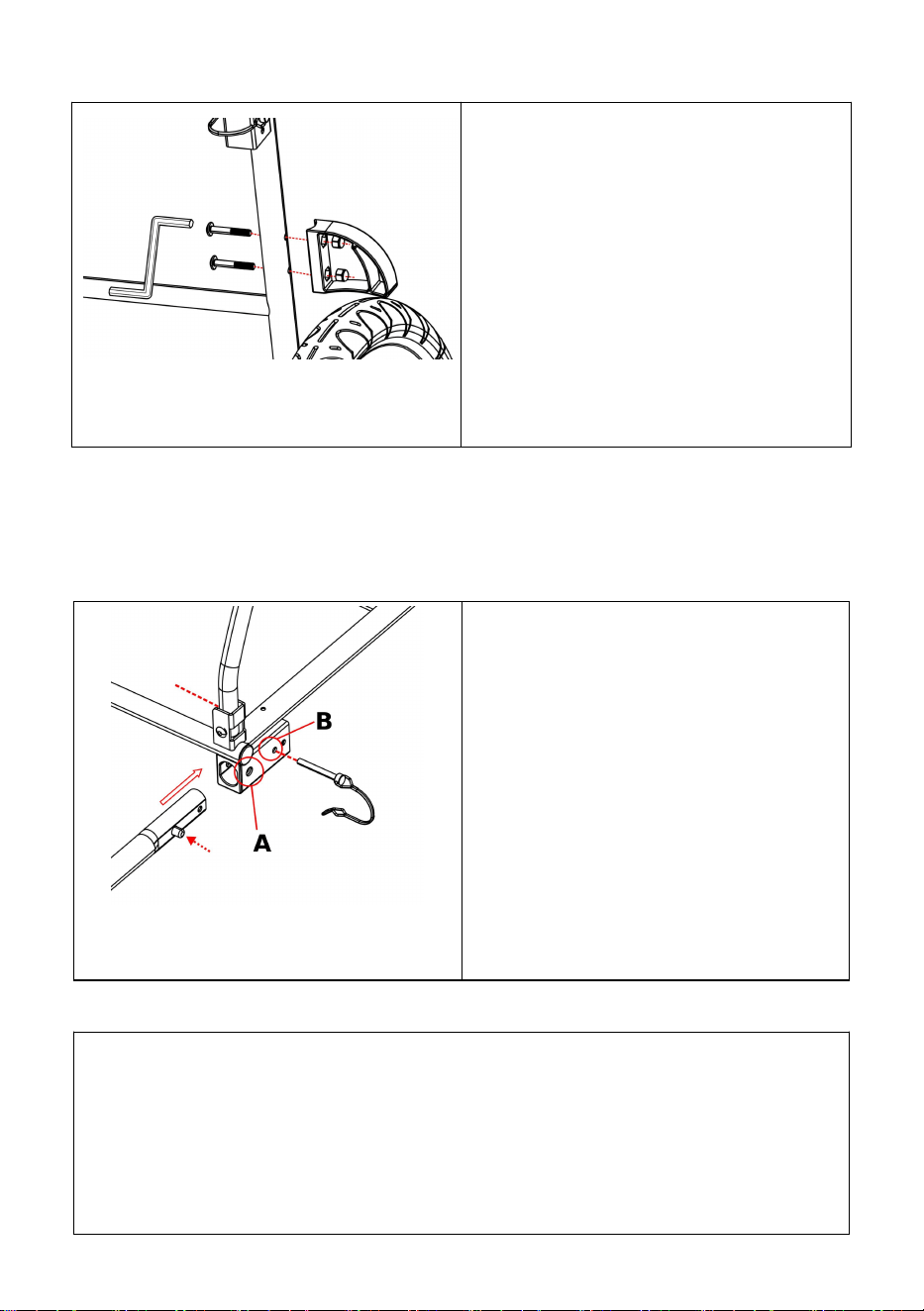 B

A