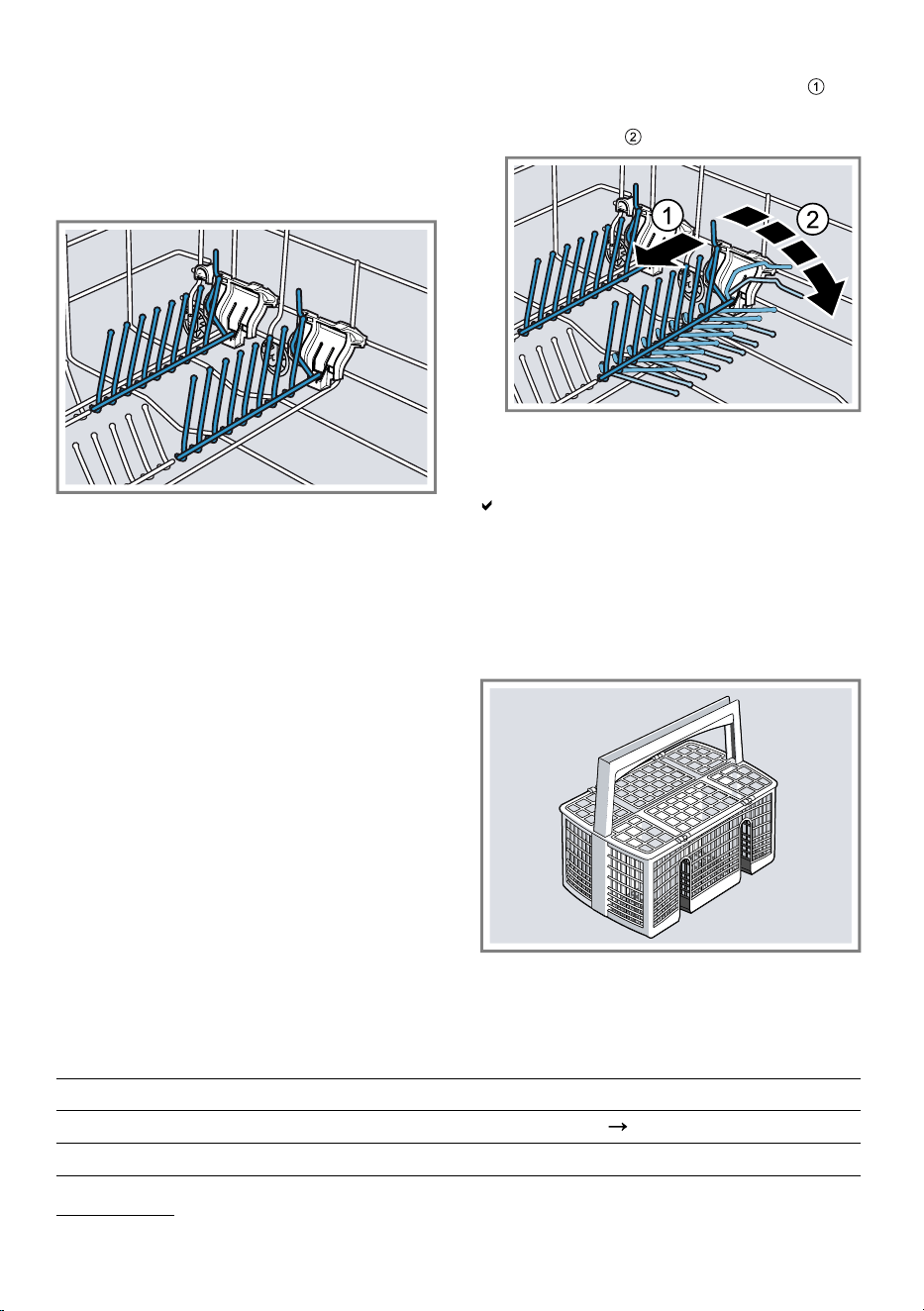 ①

②

1

2

✔

→