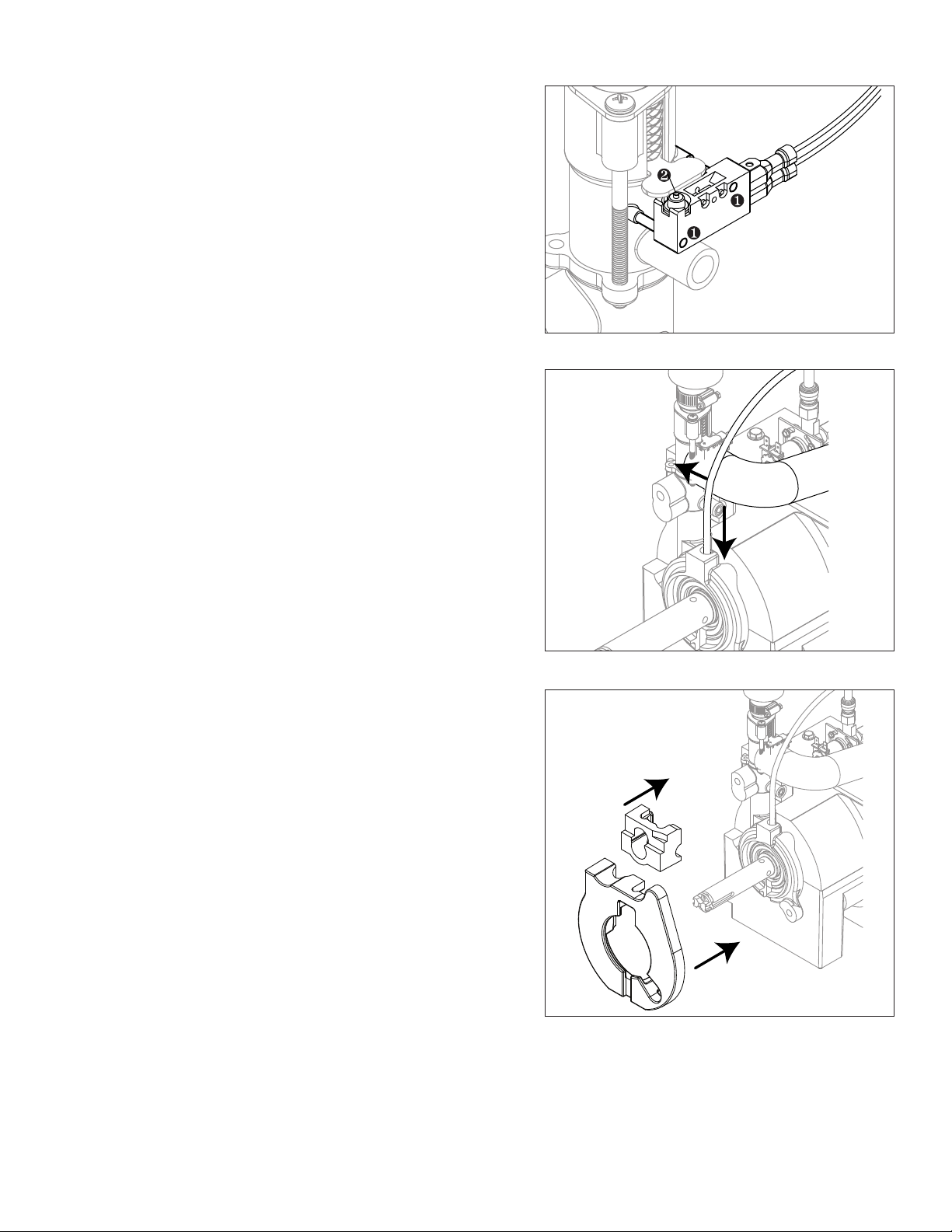 ❷
❶
❶