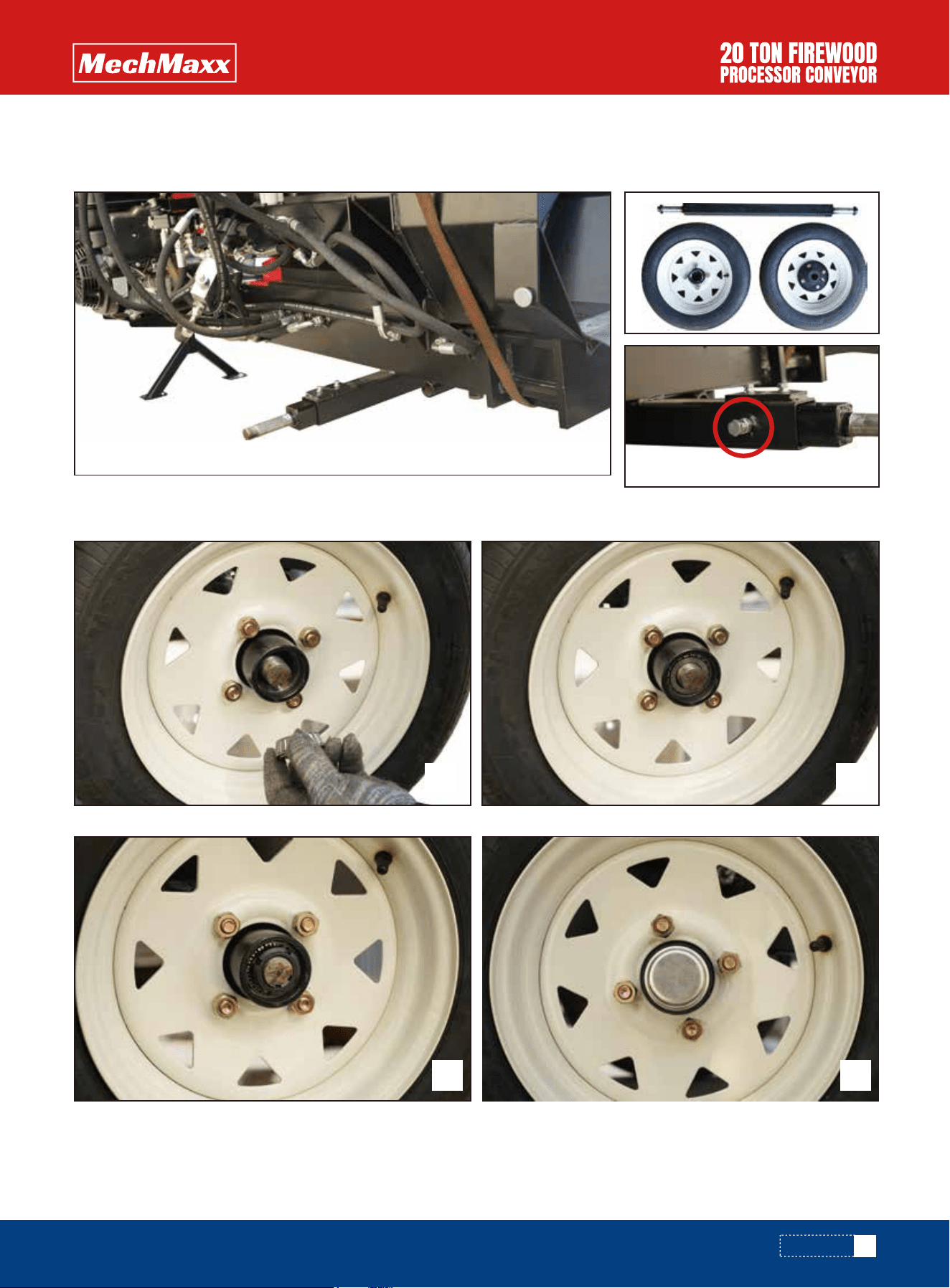 MechMaxx

20 TON FIREWOOD PROCESSOR CONVEYOR