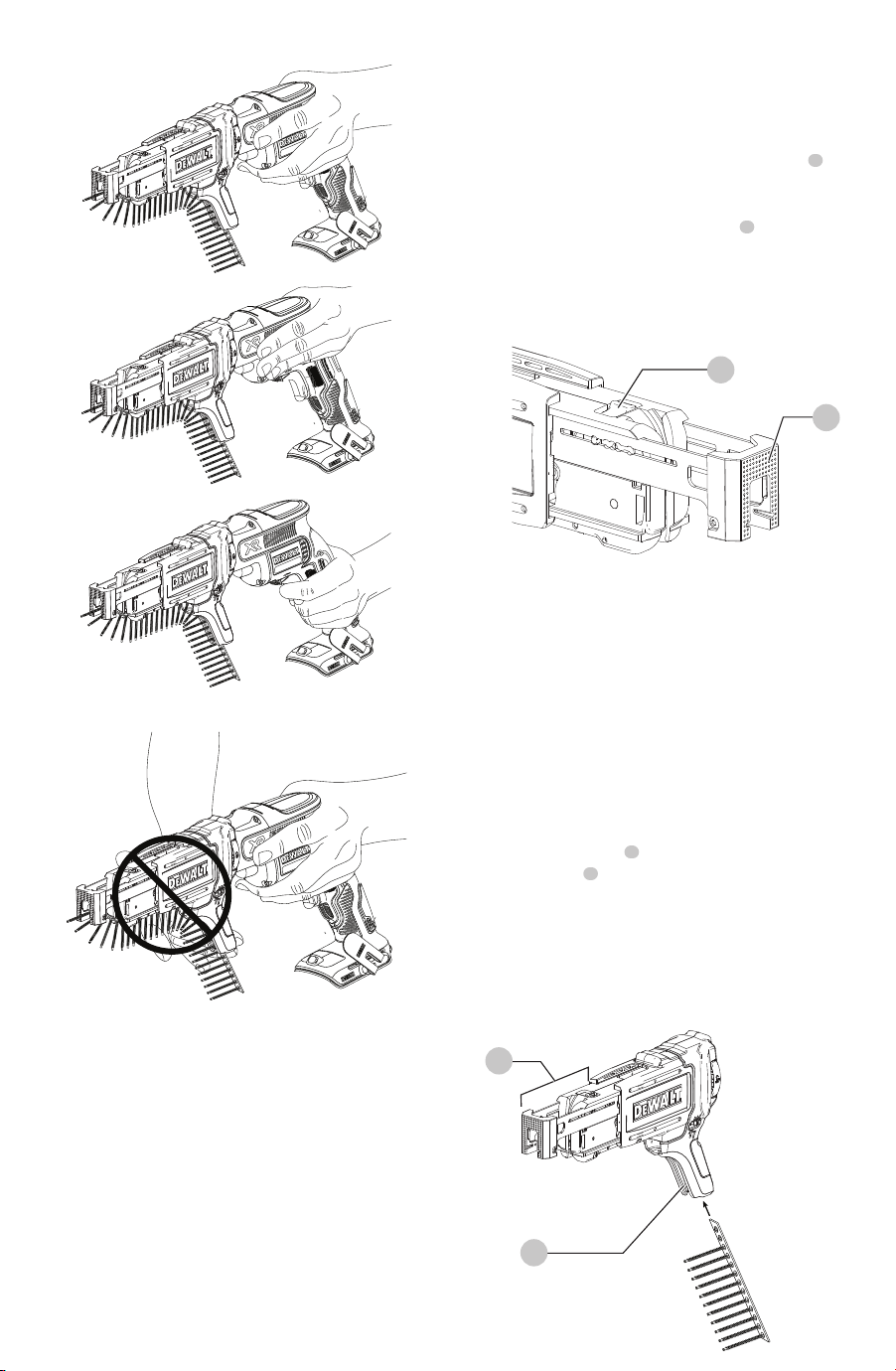 DEWALT

DEWALT

DEWALT

DEWALT

DEWALT