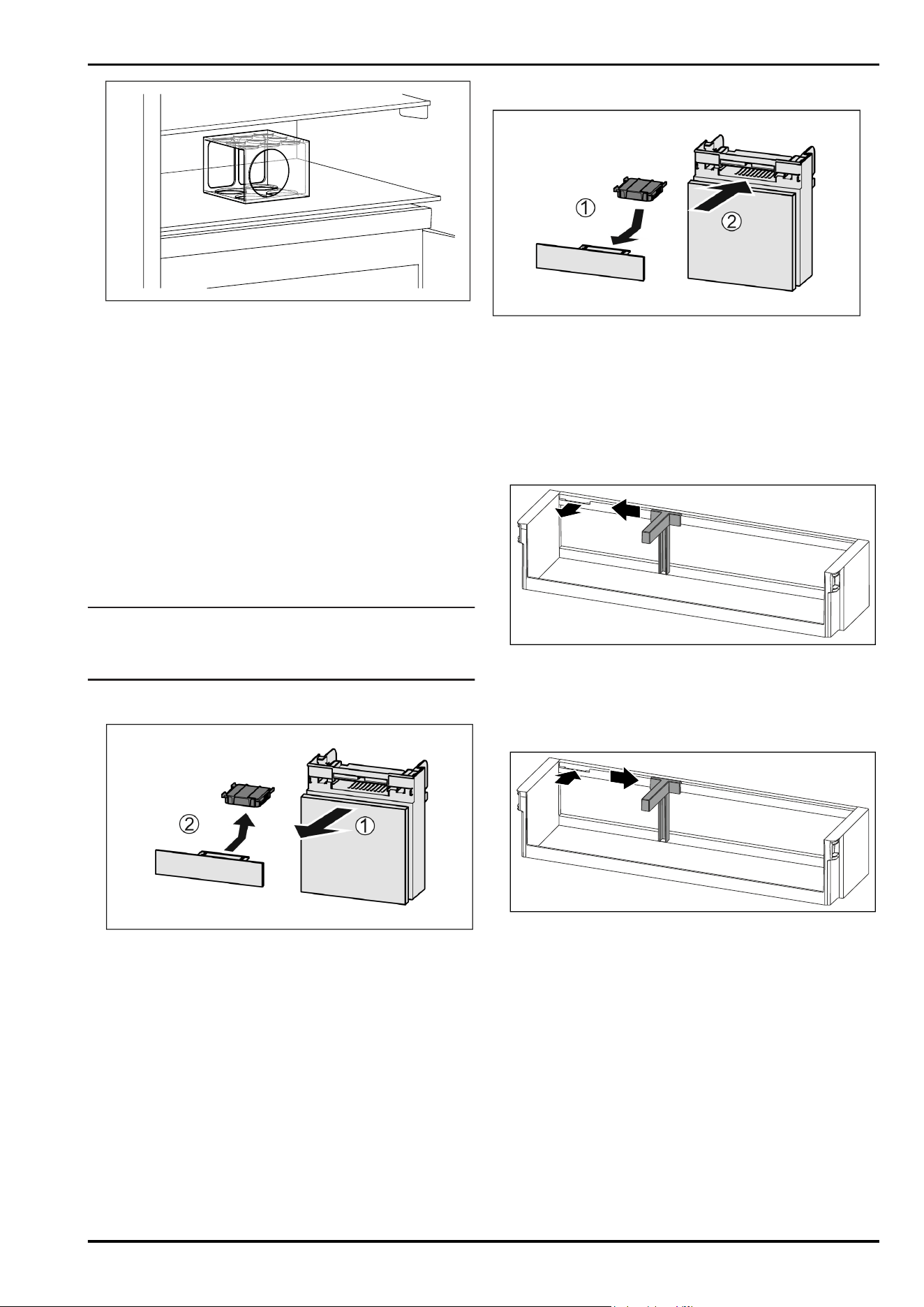 ①

②

②

①