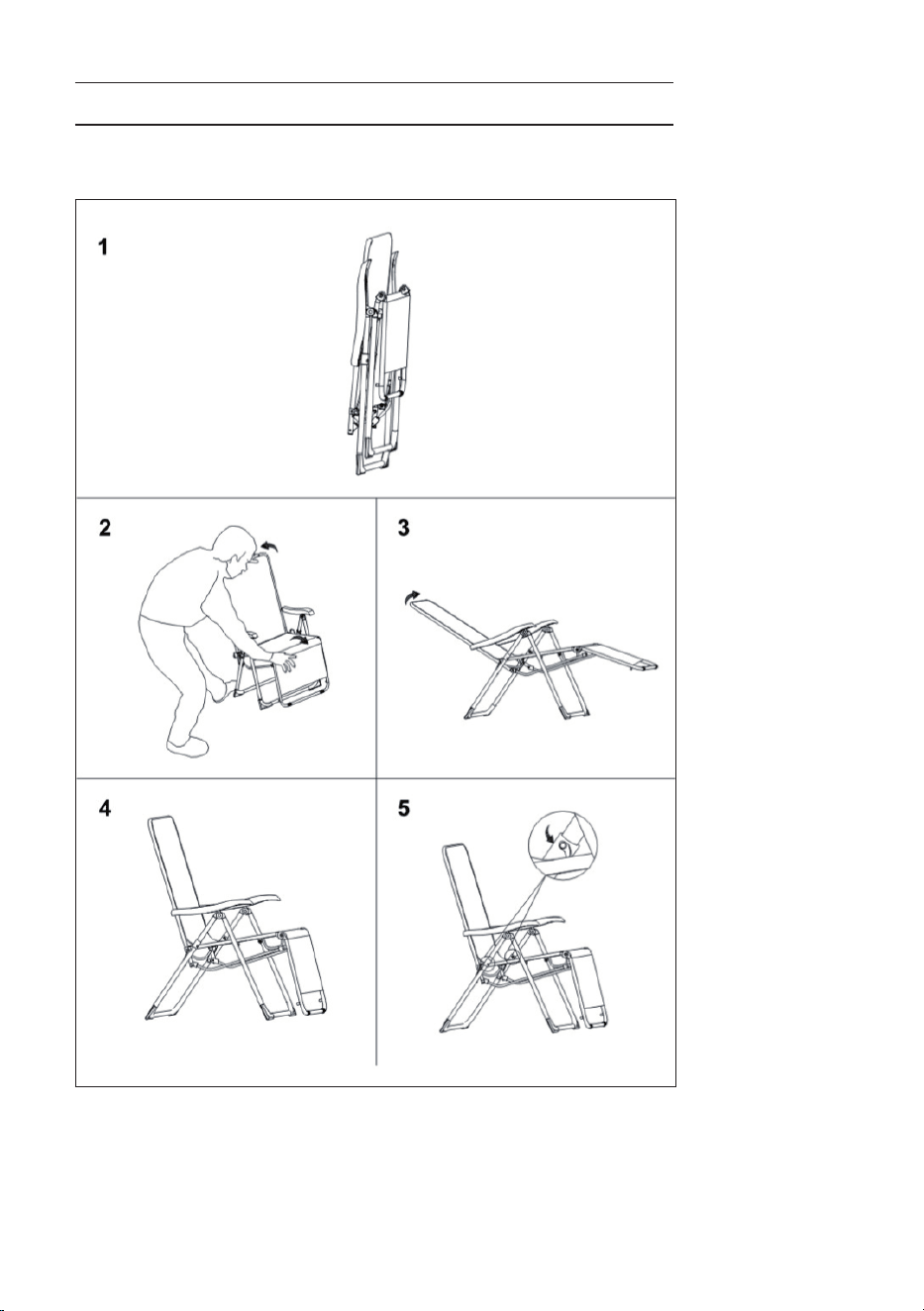 1

2

3

4

5