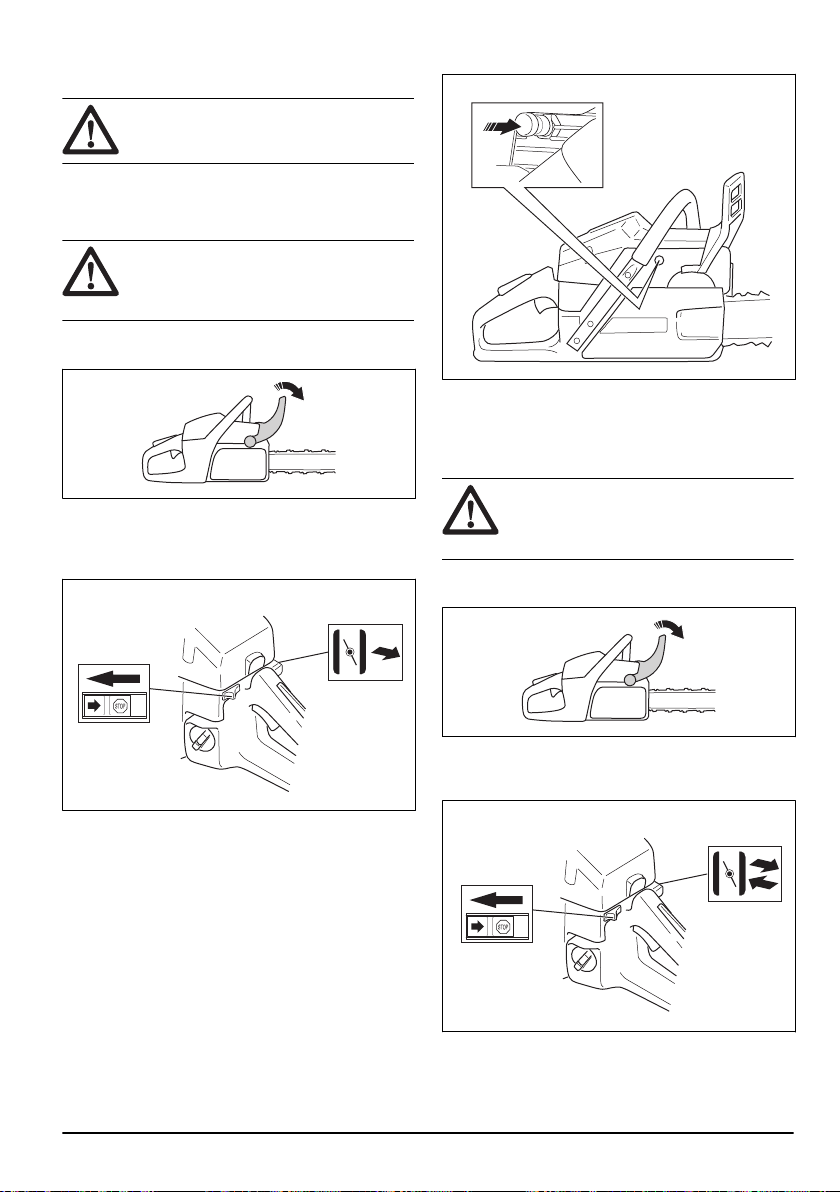 STOP

STOP