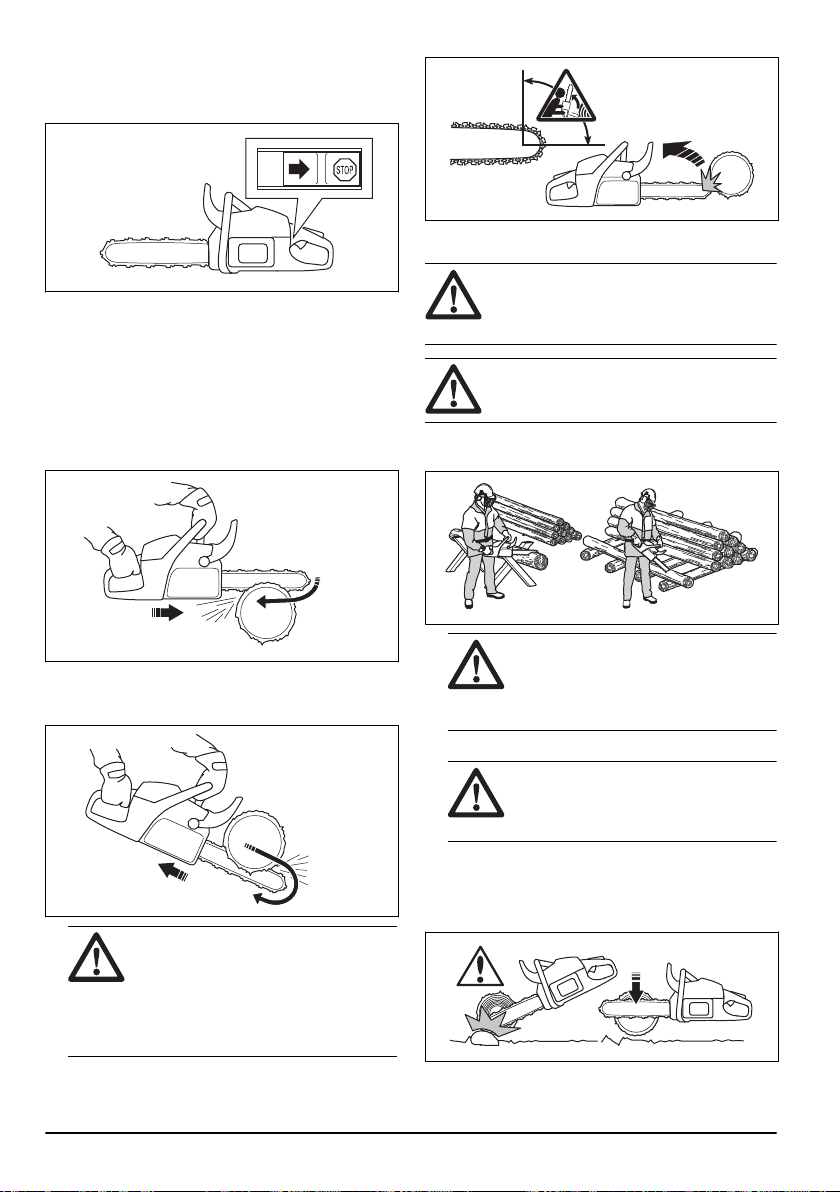 STOP