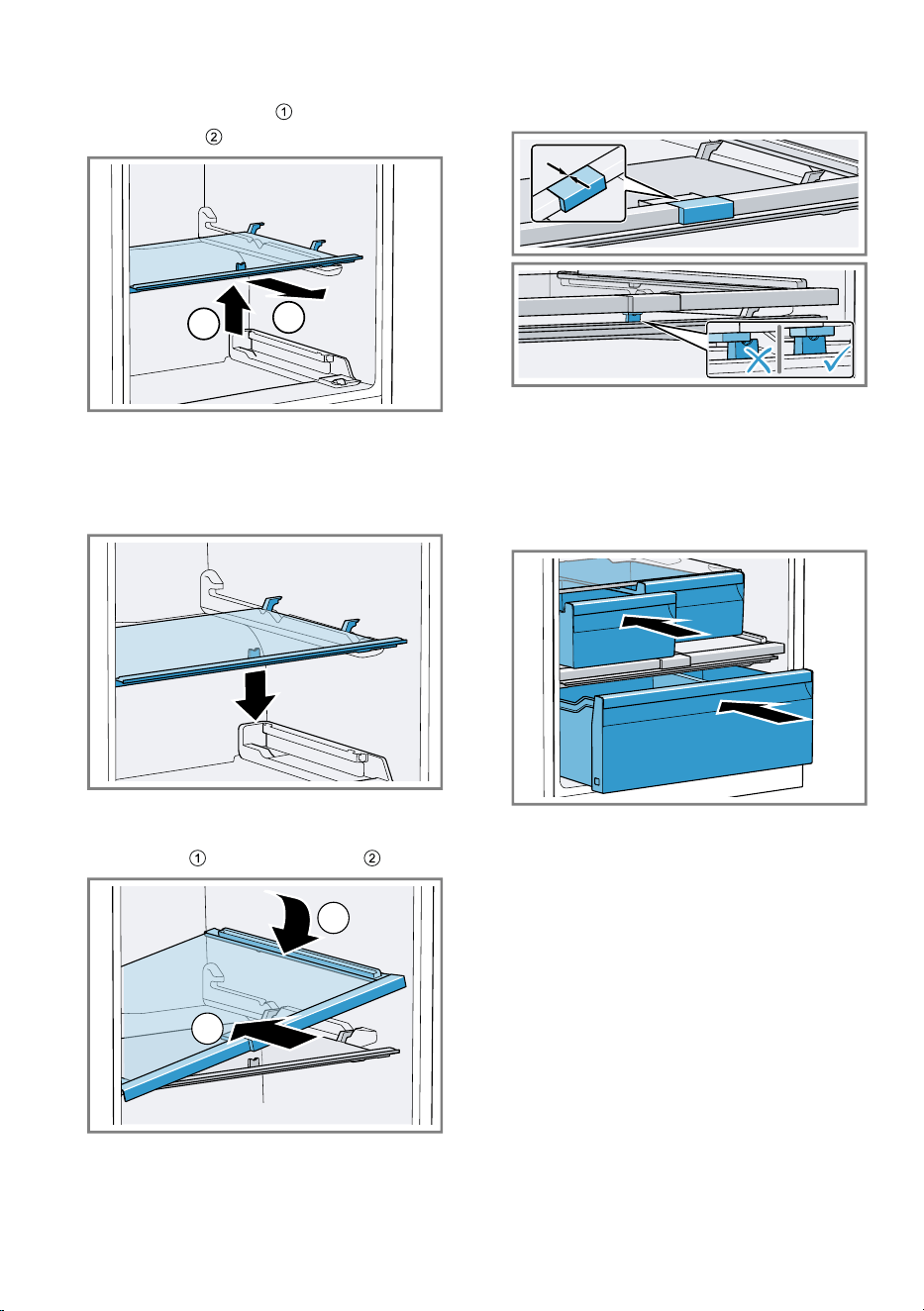 ①
②

①
②