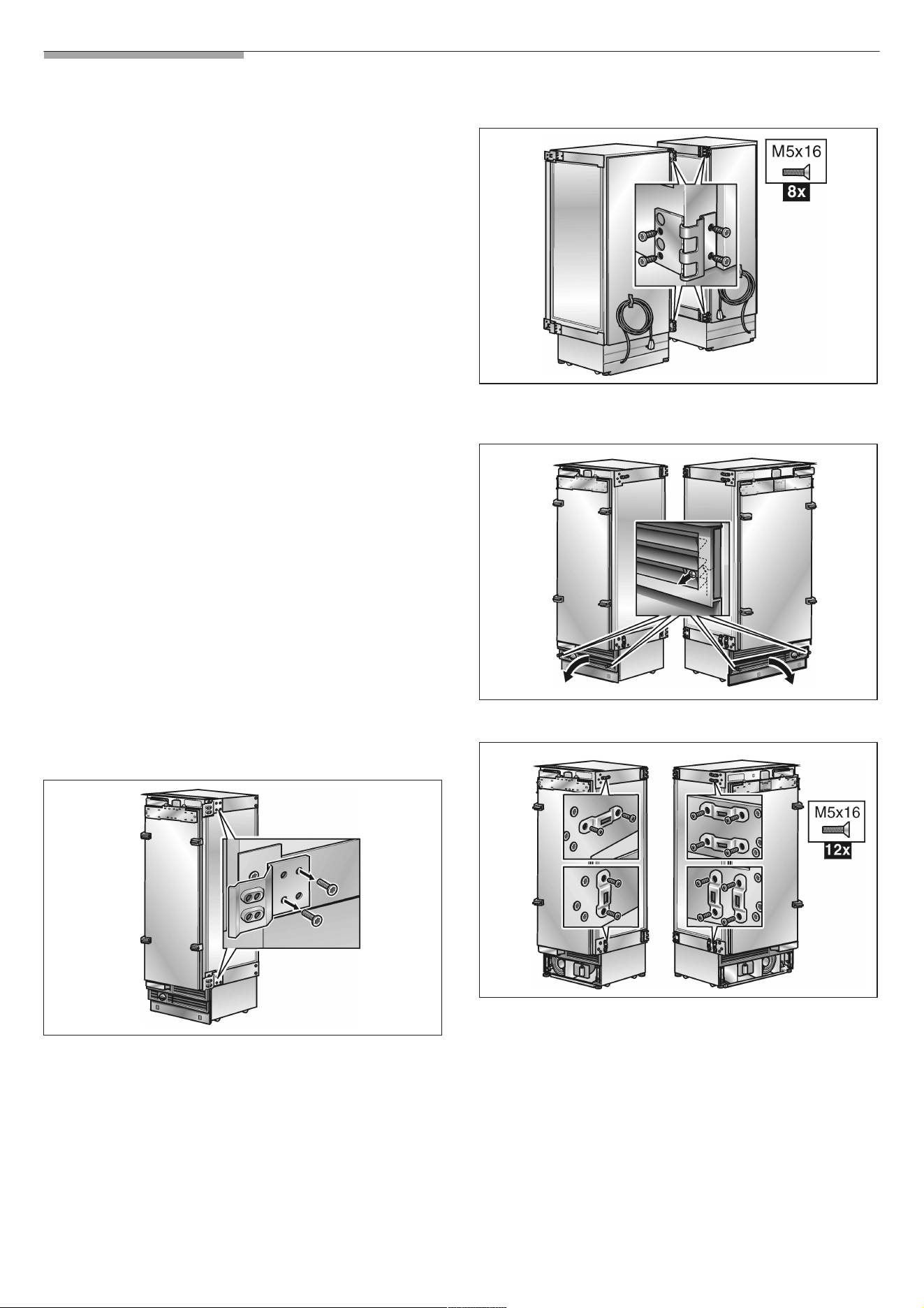 M5x16
8x

M5x16
12x