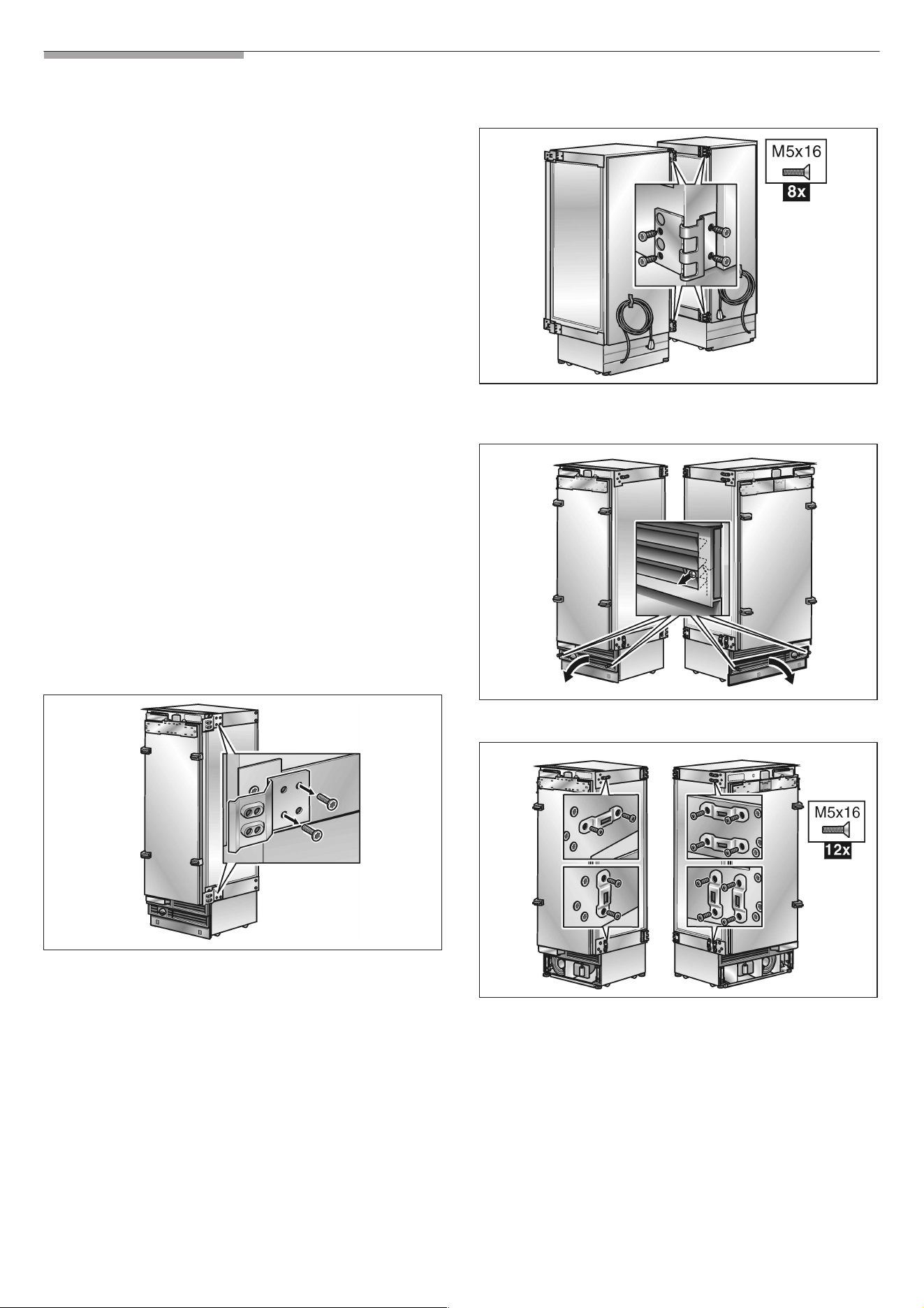 M5x16
8x

M5x16
12x