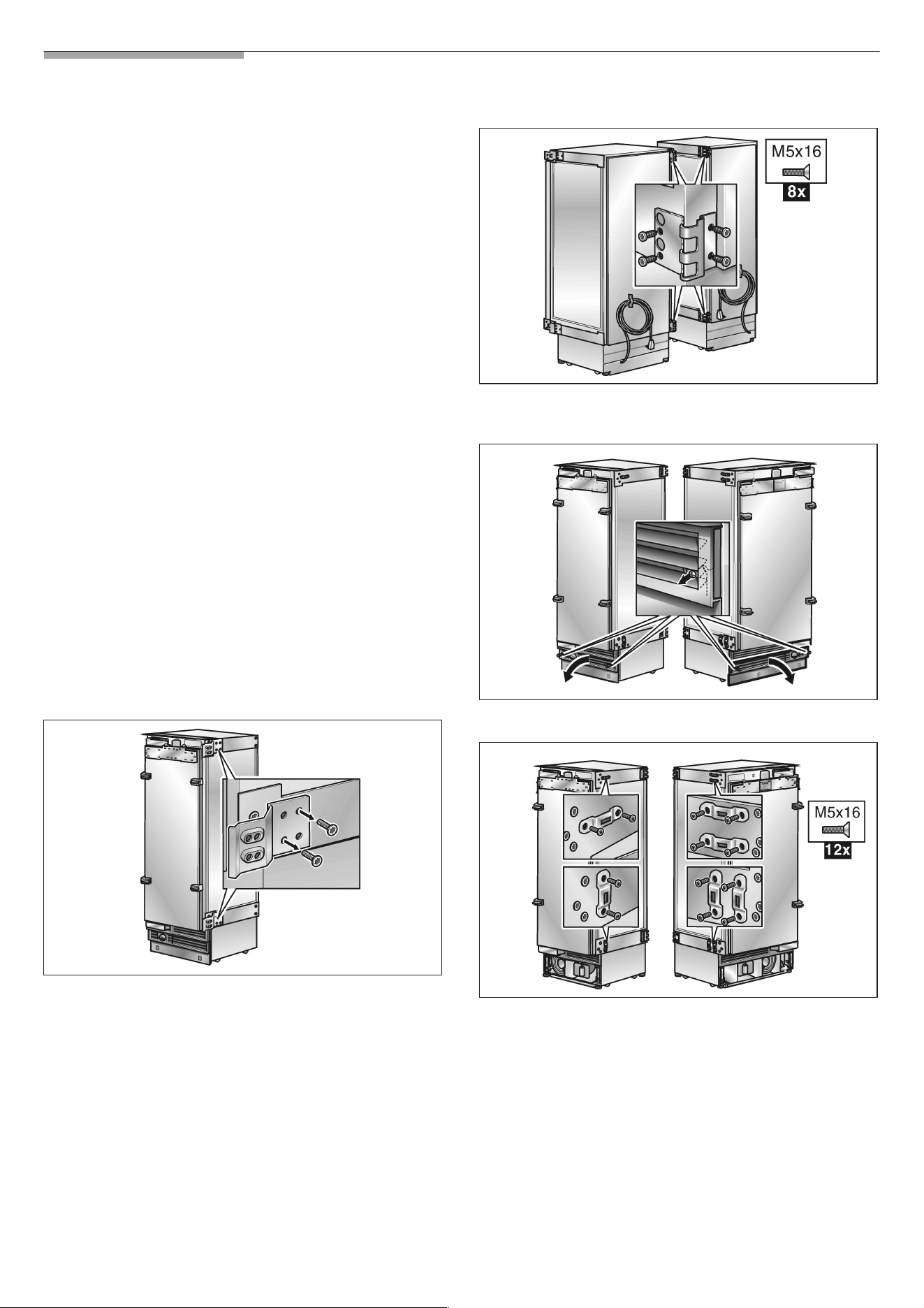 M5x16
8x

M5x16
12x