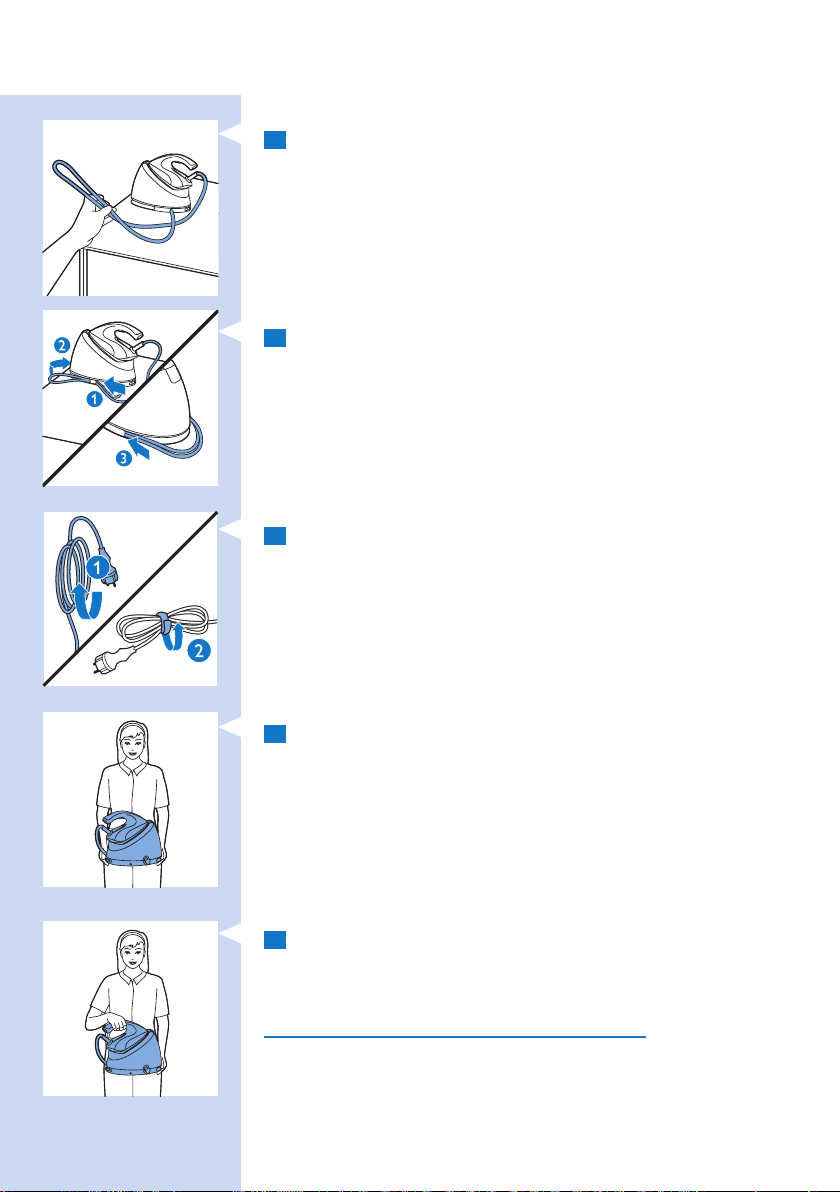 2

1

3

1

2