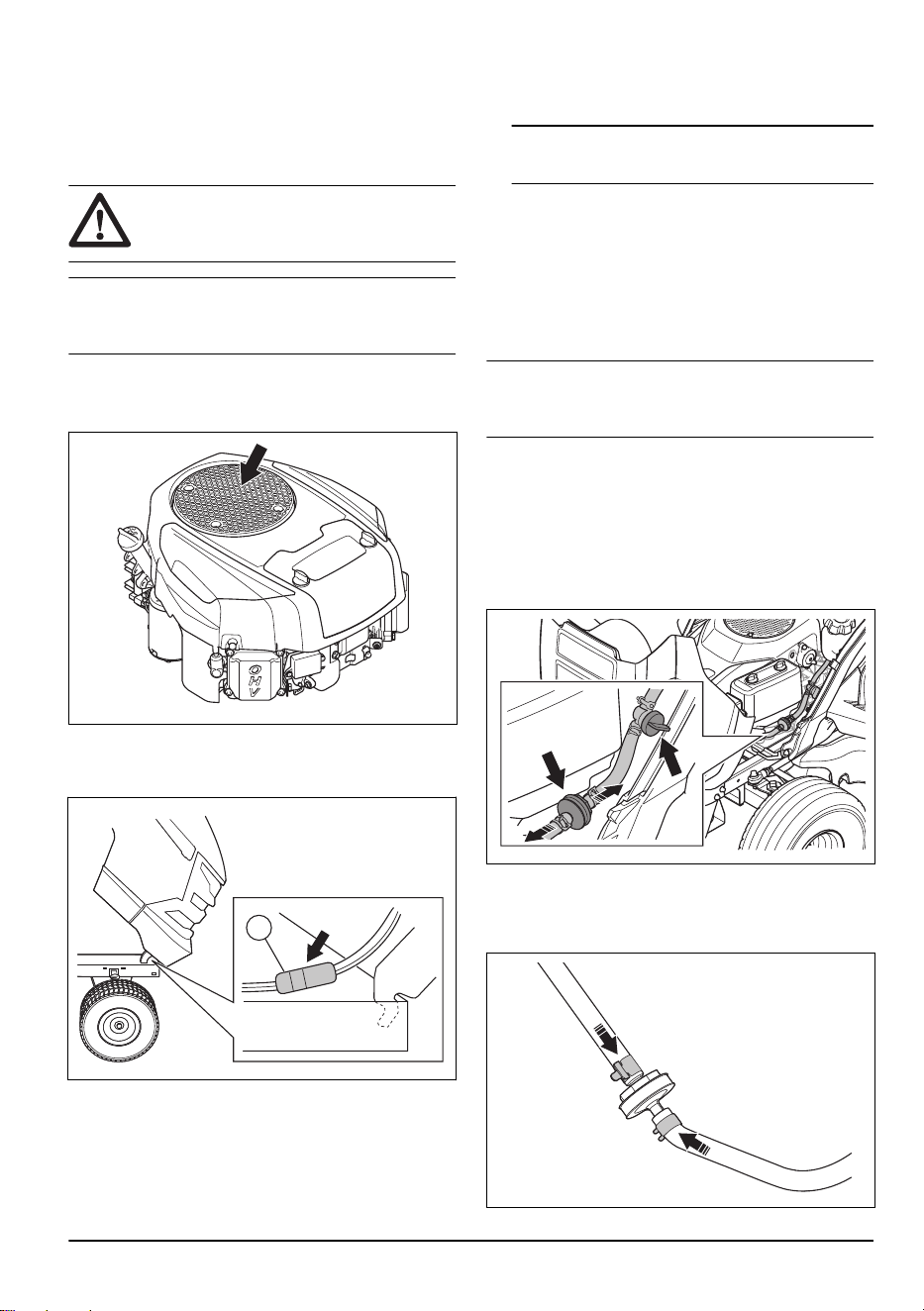 OHV