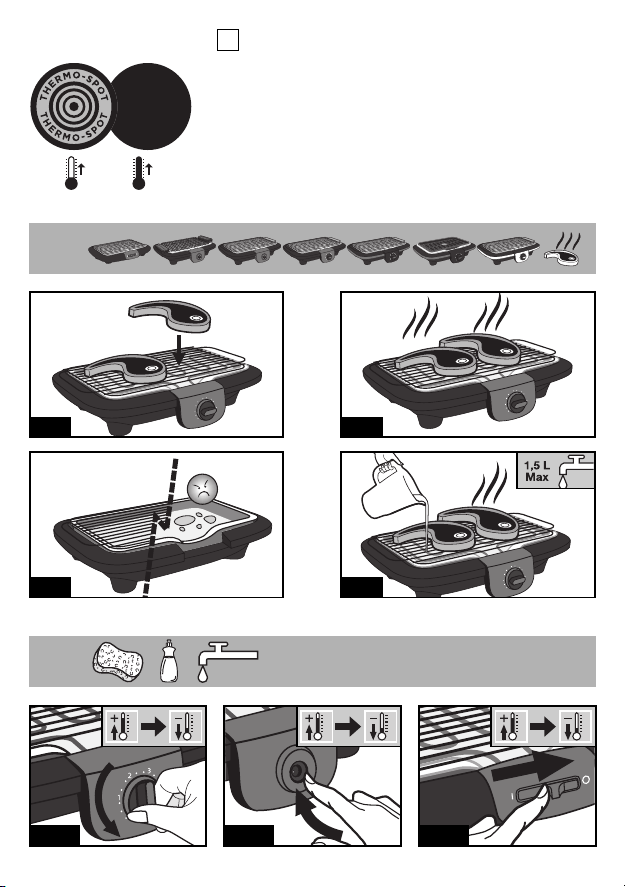 THERMO-SPOT
THERMO-SPOT

1,5 L
Max

1
2
3