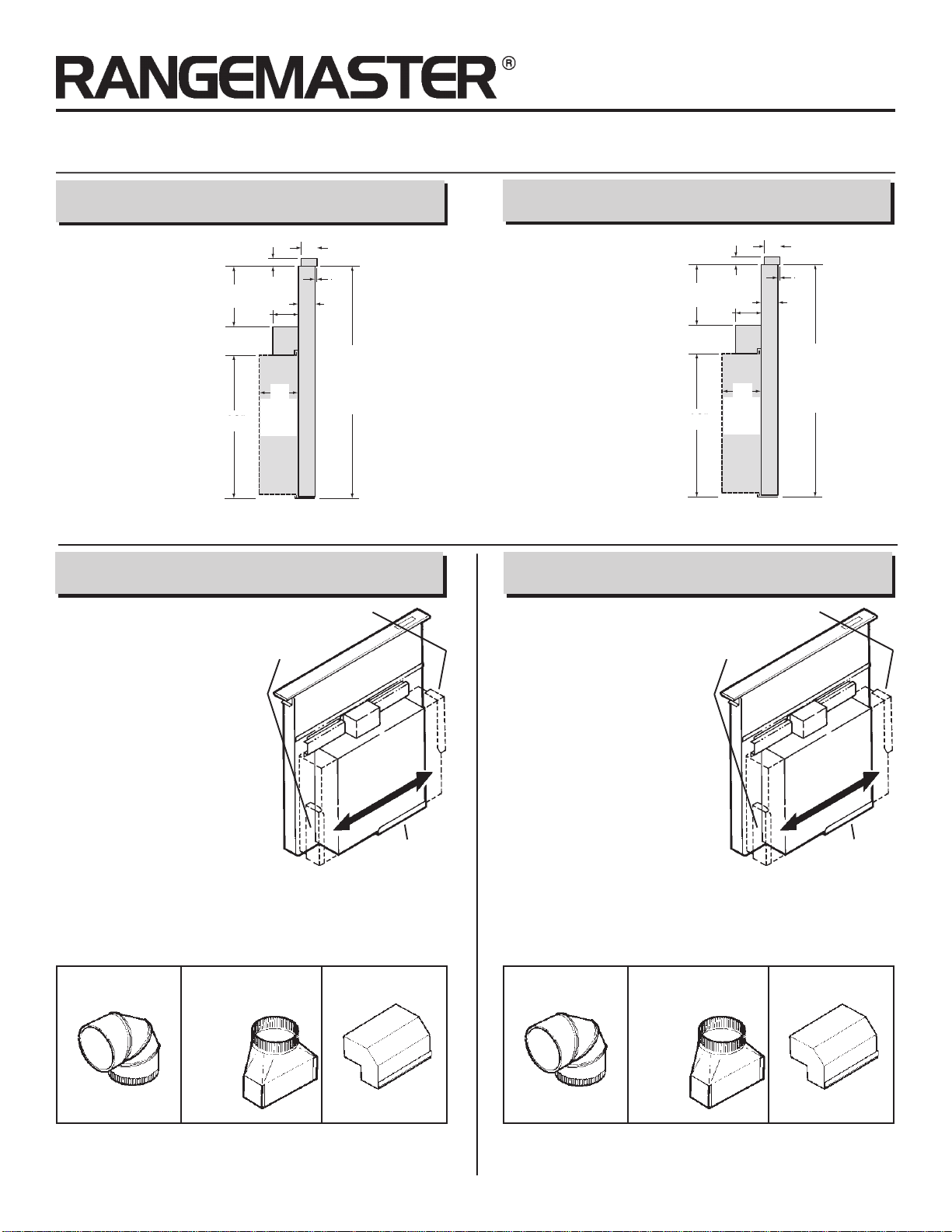 RANGEMASTER®