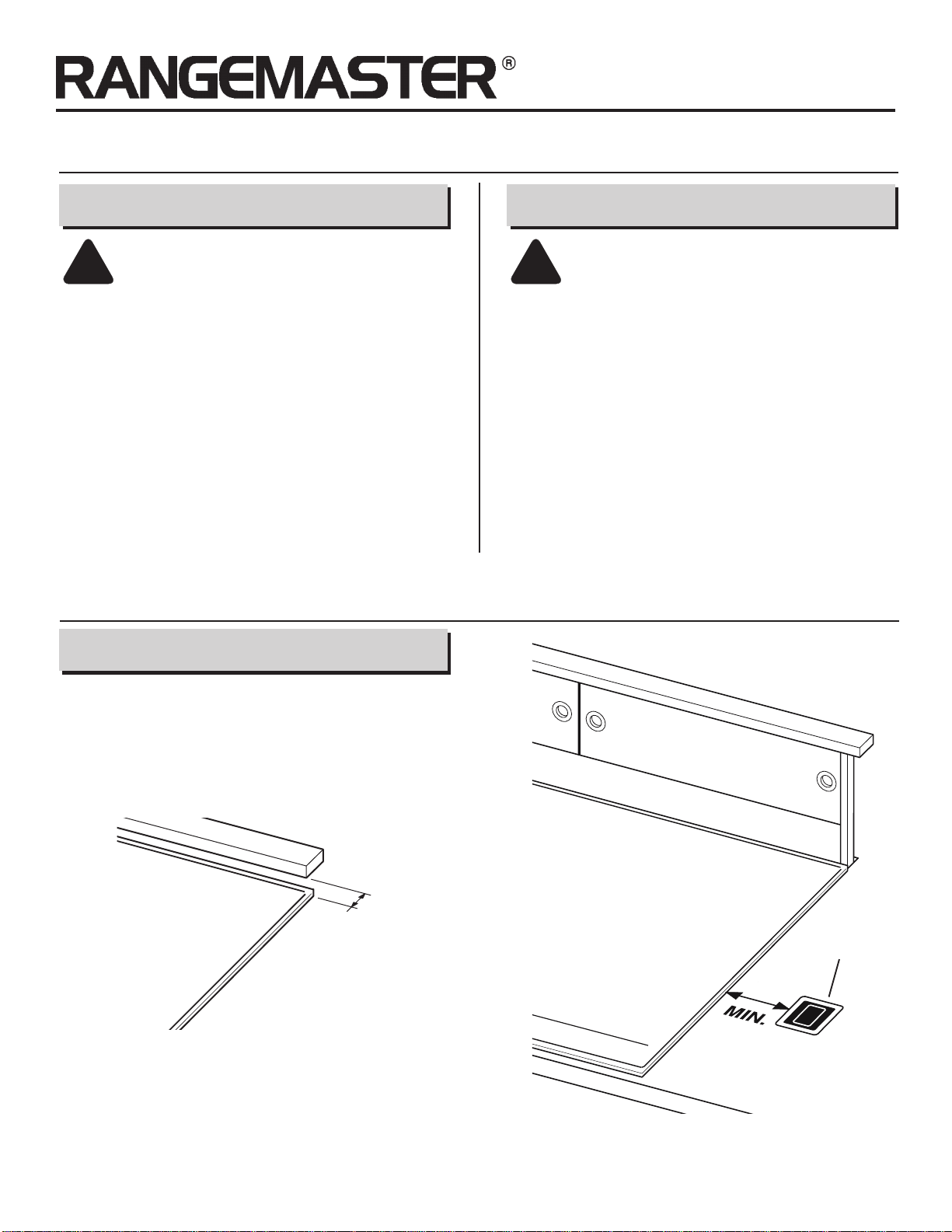 RANGEMASTER®

MIN.