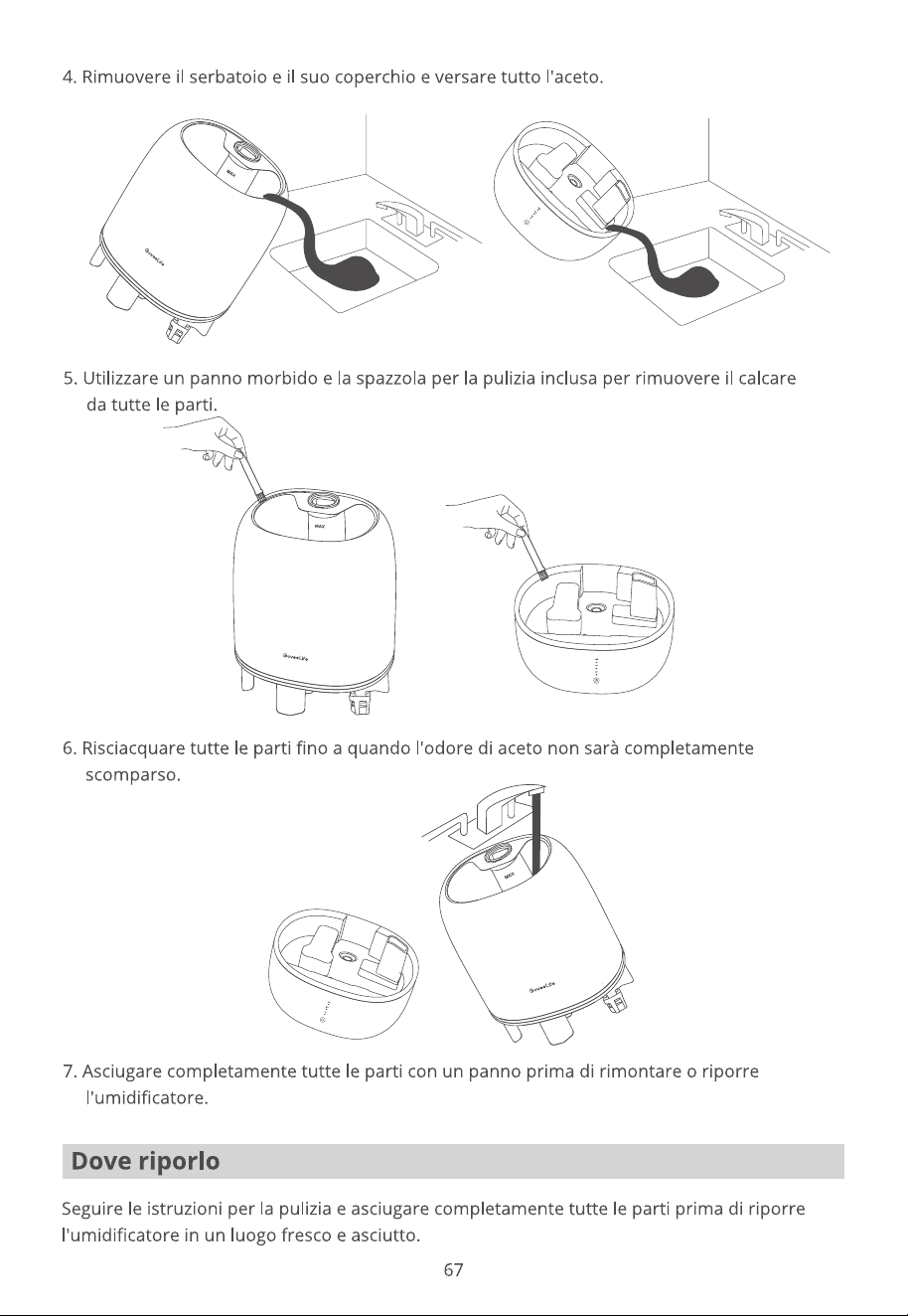 4. Rimuovere il serbatoio e il suo coperchio e versare tutto l'aceto.

MAX

GoveeLife

5. Utilizzare un panno morbido e la spazzola per la pulizia inclusa per rimuovere il calcare da tutte le parti.

MAX

GoveeLife

6. Risciacquare tutte le parti fino a quando l'odore di aceto non sarà completamente scomparso.

MAX

GoveeLife

7. Asciugare completamente tutte le parti con un panno prima di rimontare o riporre l'umidificatore.

Dove riporlo

Seguire le istruzioni per la pulizia e asciugare completamente tutte le parti prima di riporre l'umidificatore in un luogo fresco e asciutto.

67