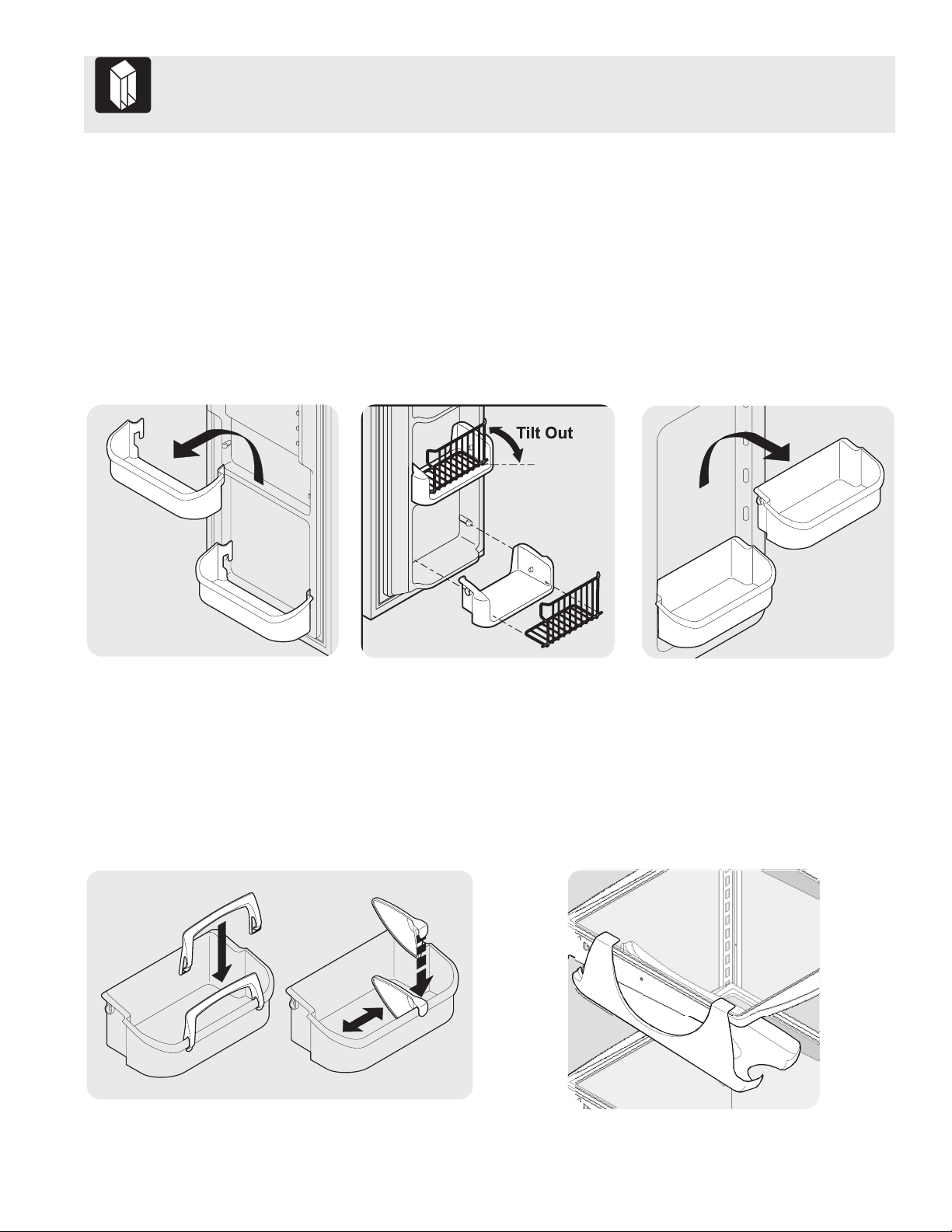 Tilt Out