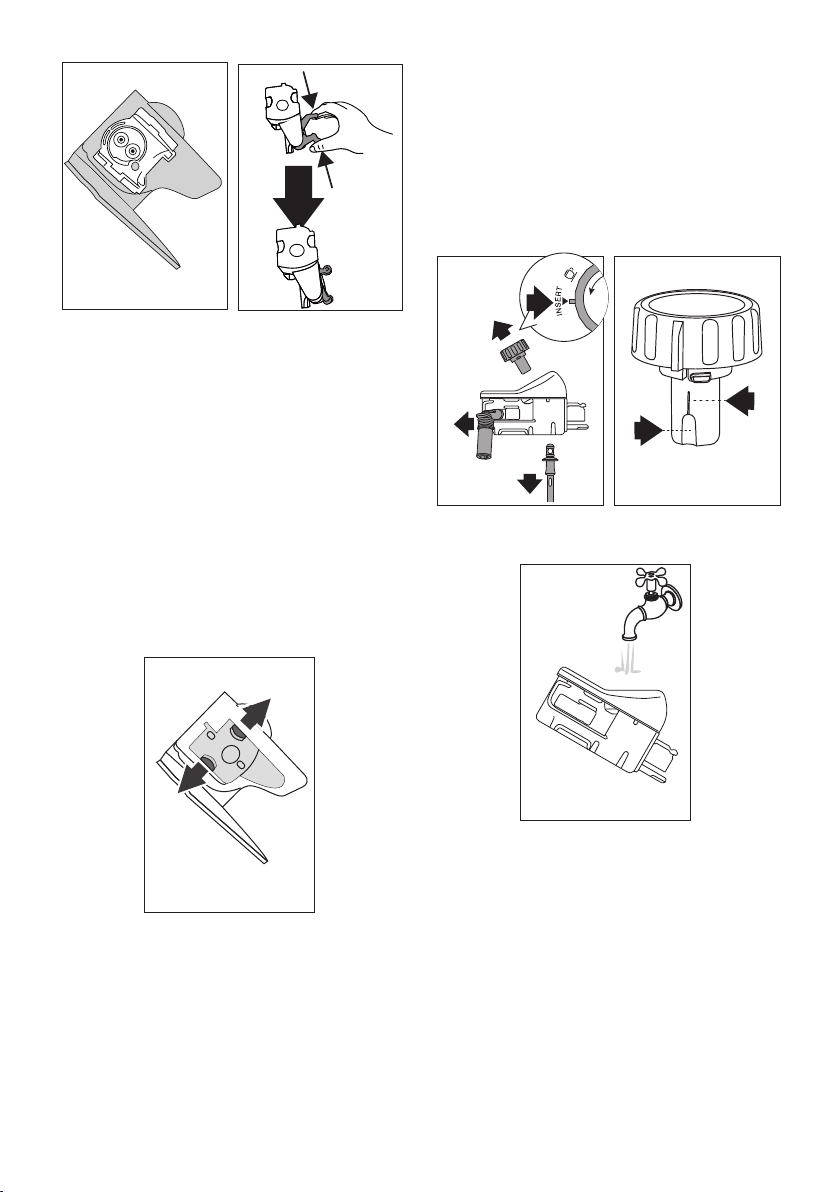 INSERT