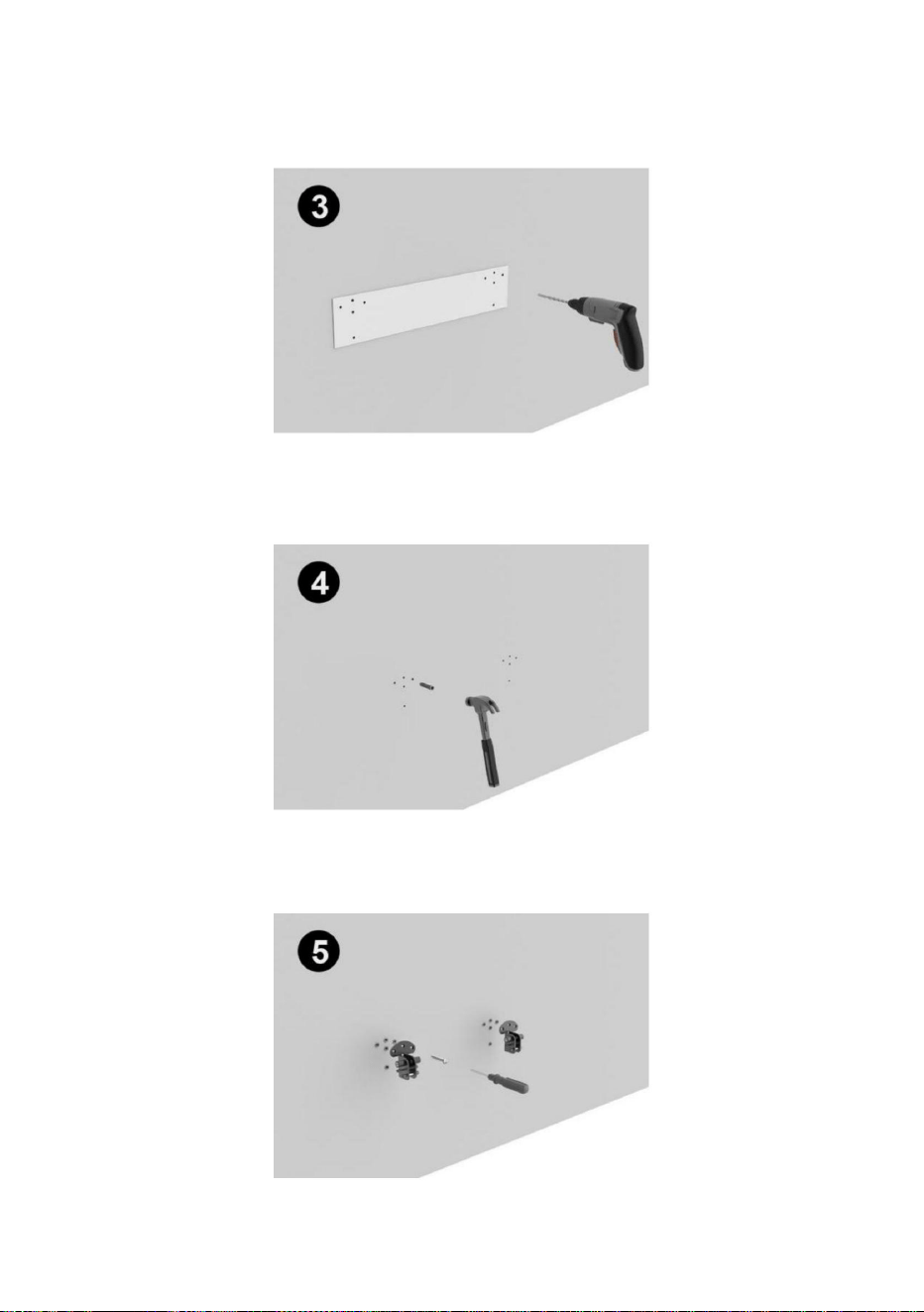 3

4

5