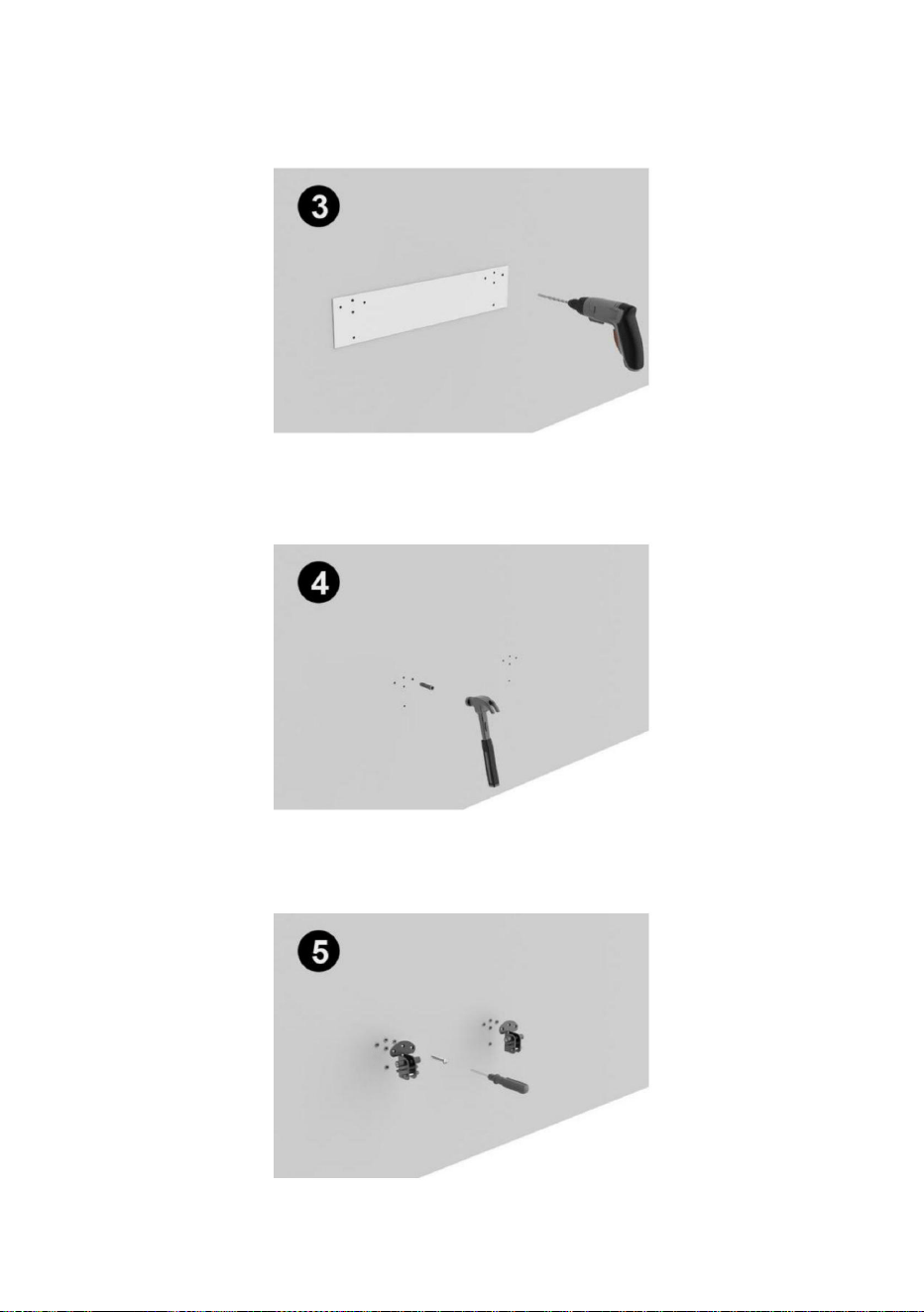 3

4

5