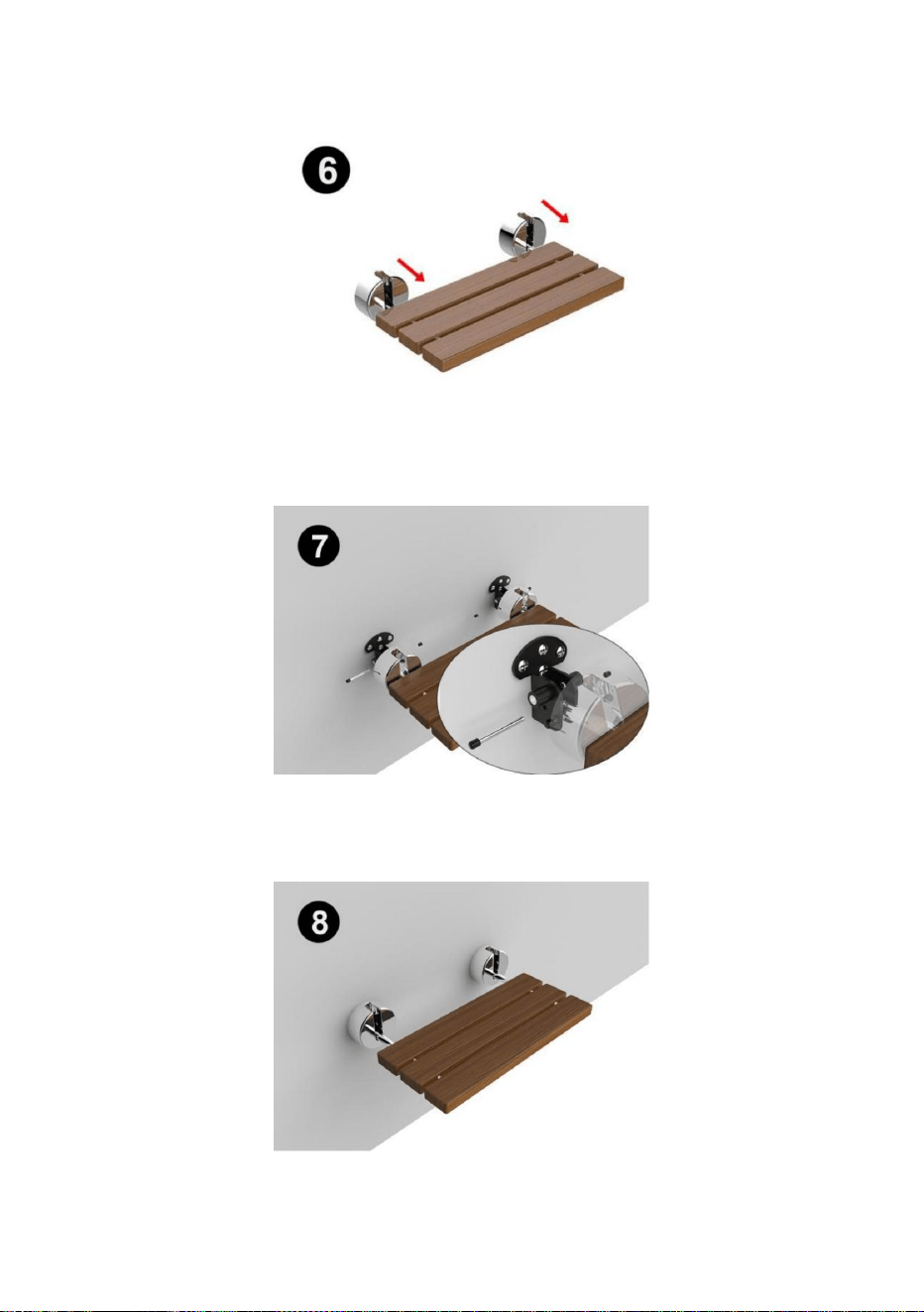 6

7

8