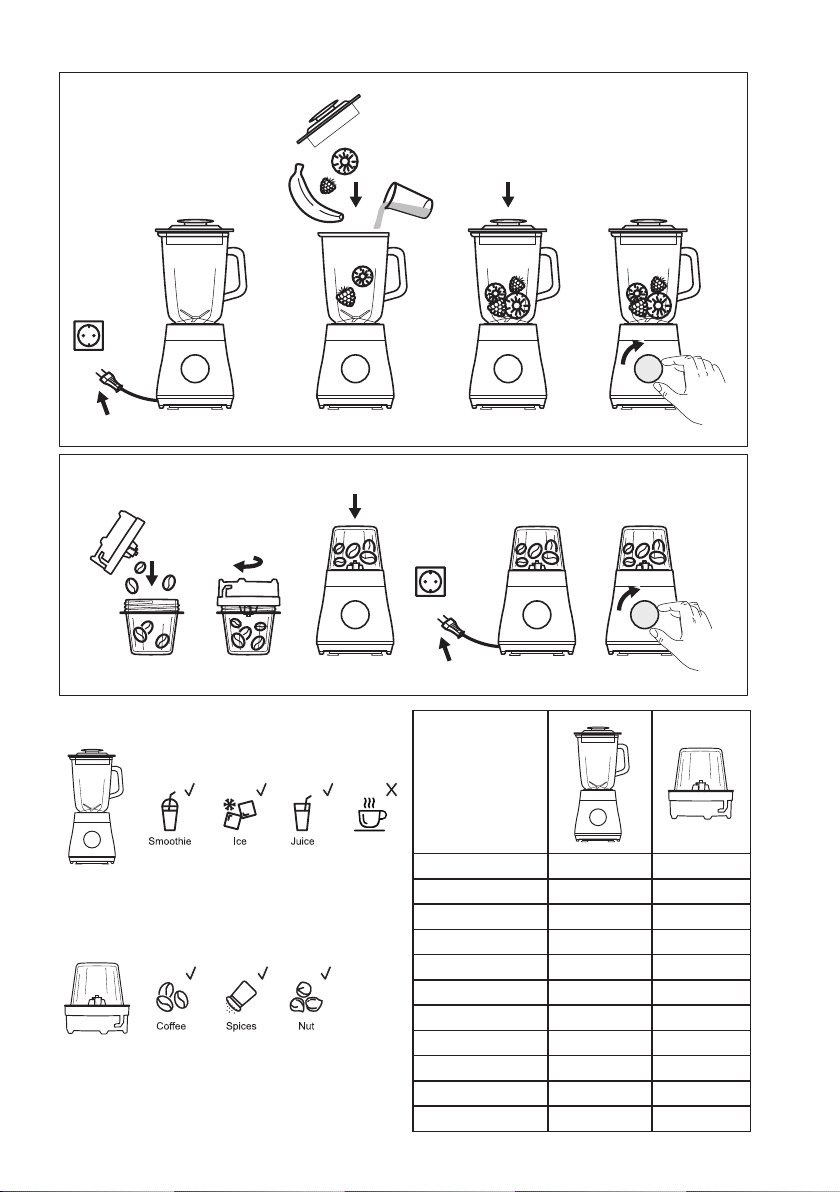 Smoothie
Ice
Juice

Coffee
Spices
Nut