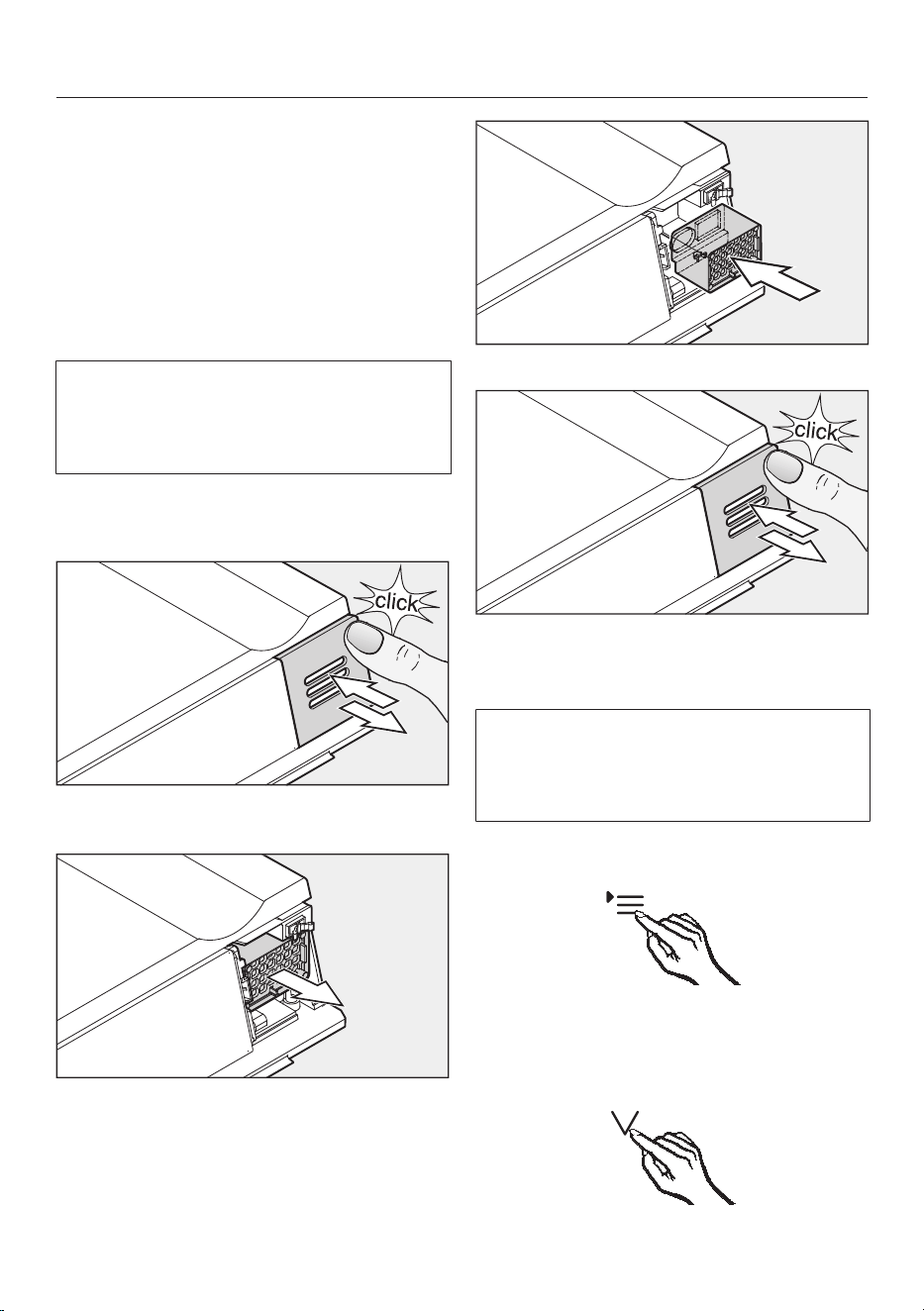 click

click