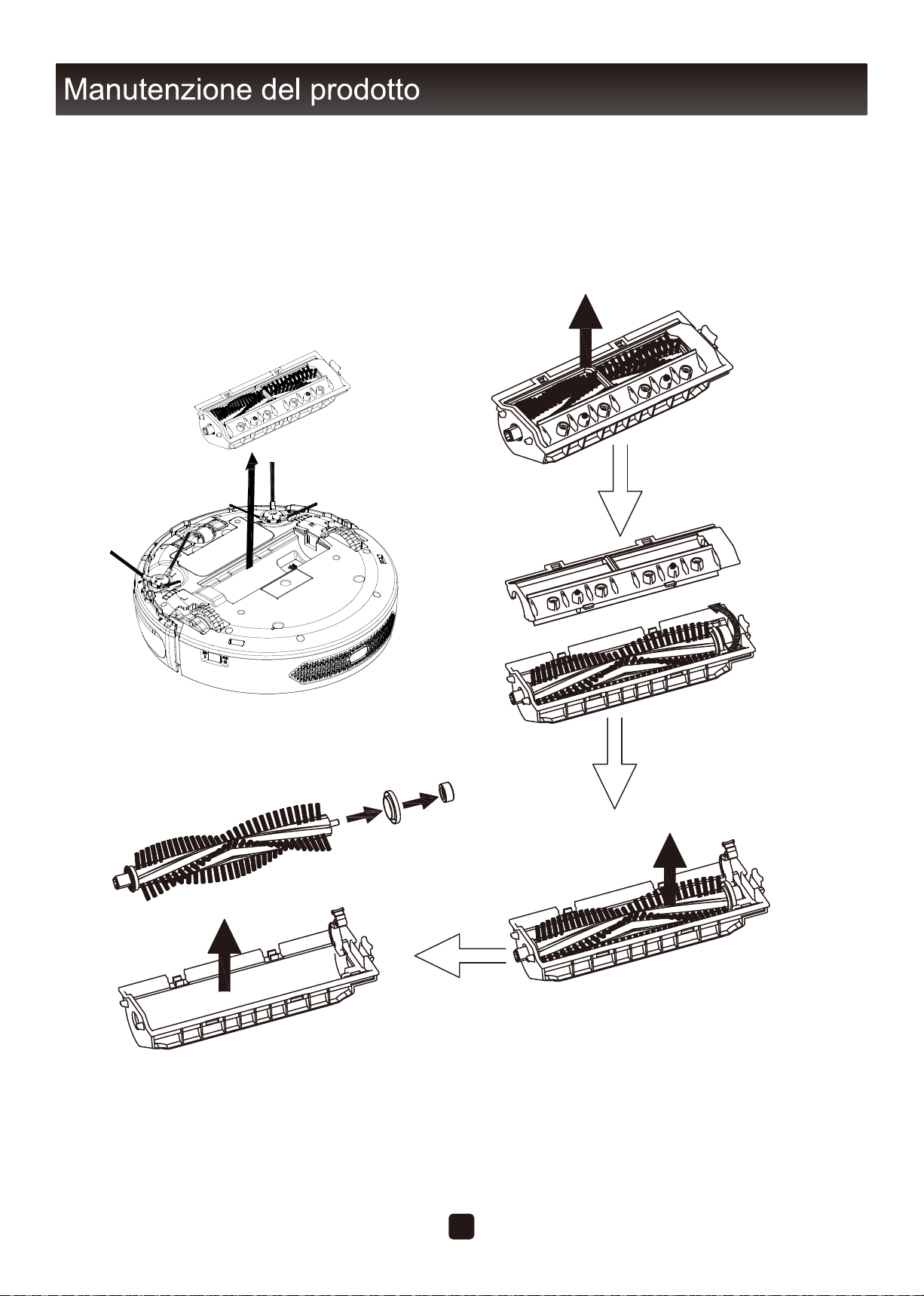 Manutenzione del prodotto