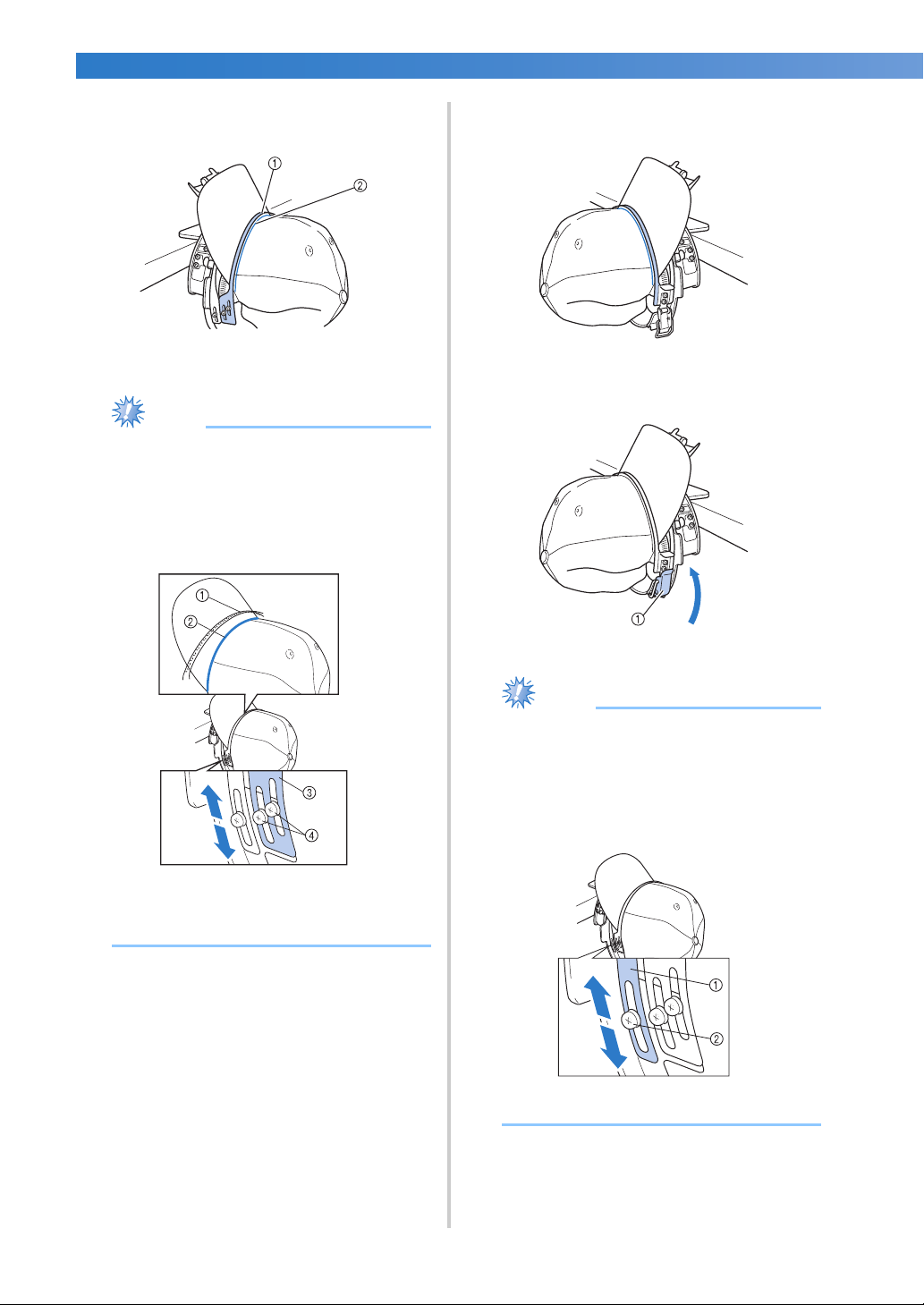 ①

②

①

②

③

④

①

①

②