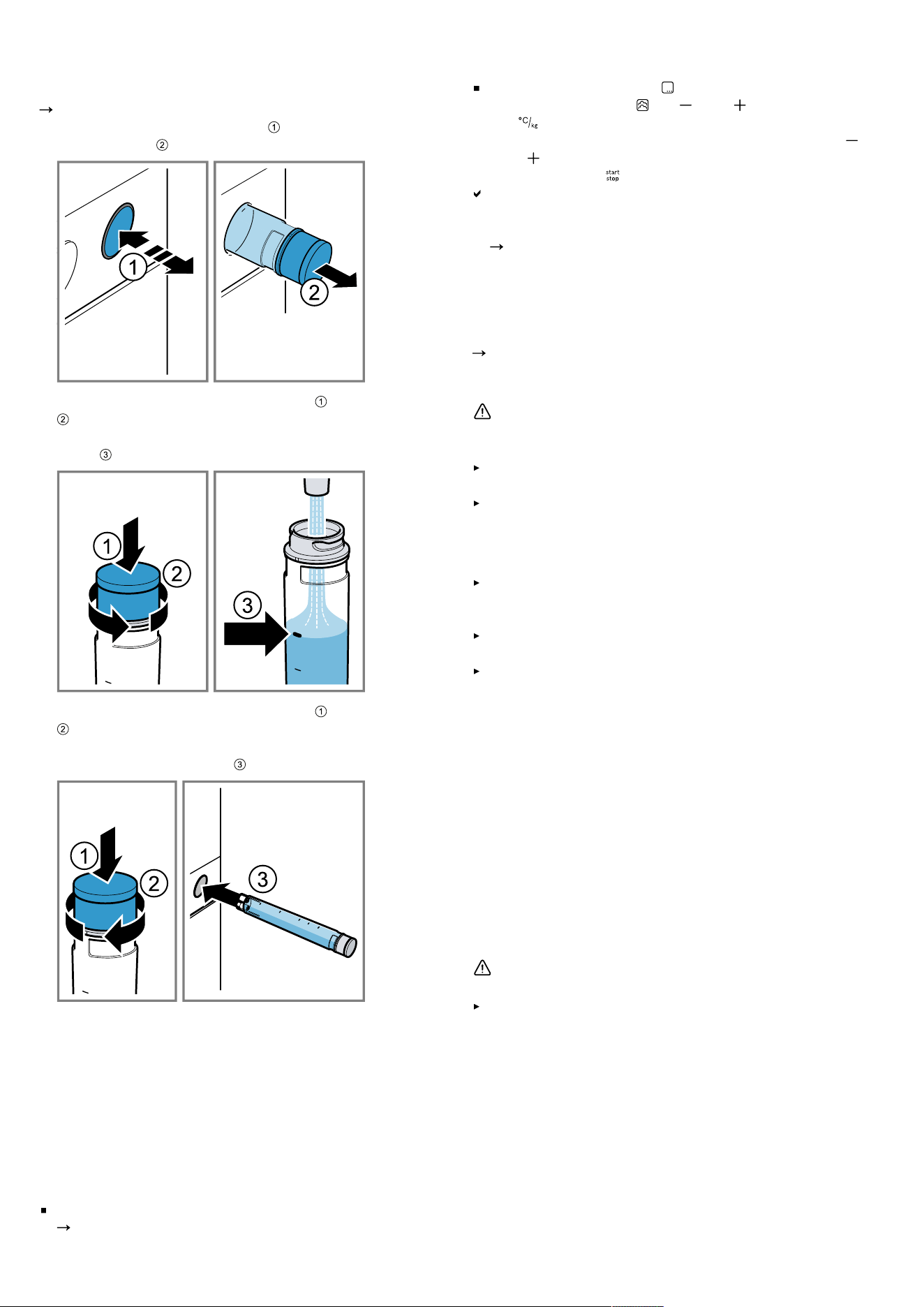 →
①
②

1
2

①
②
③

1
2
3

①
②
③

1
2
3

→

°C/kg
start stop

→

→