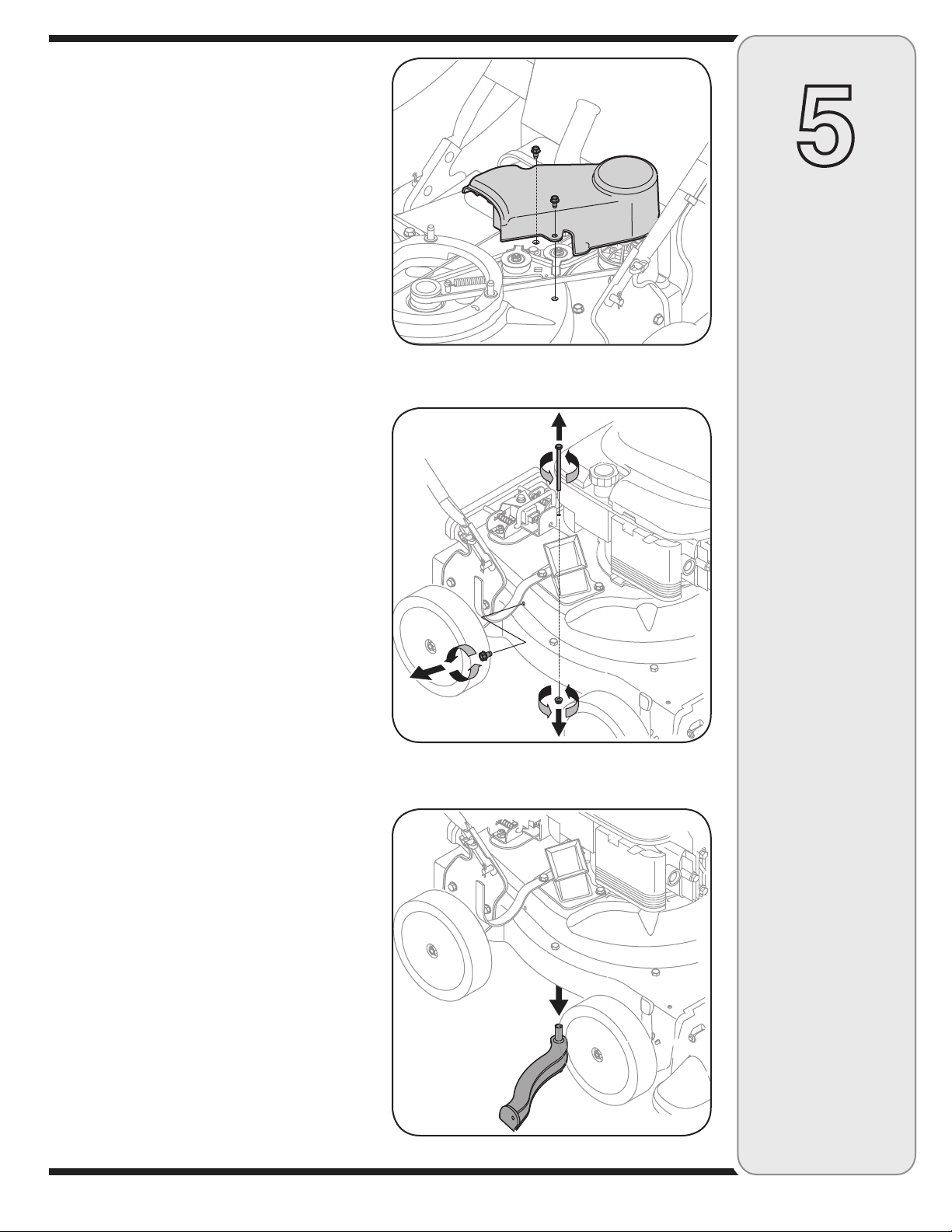 5