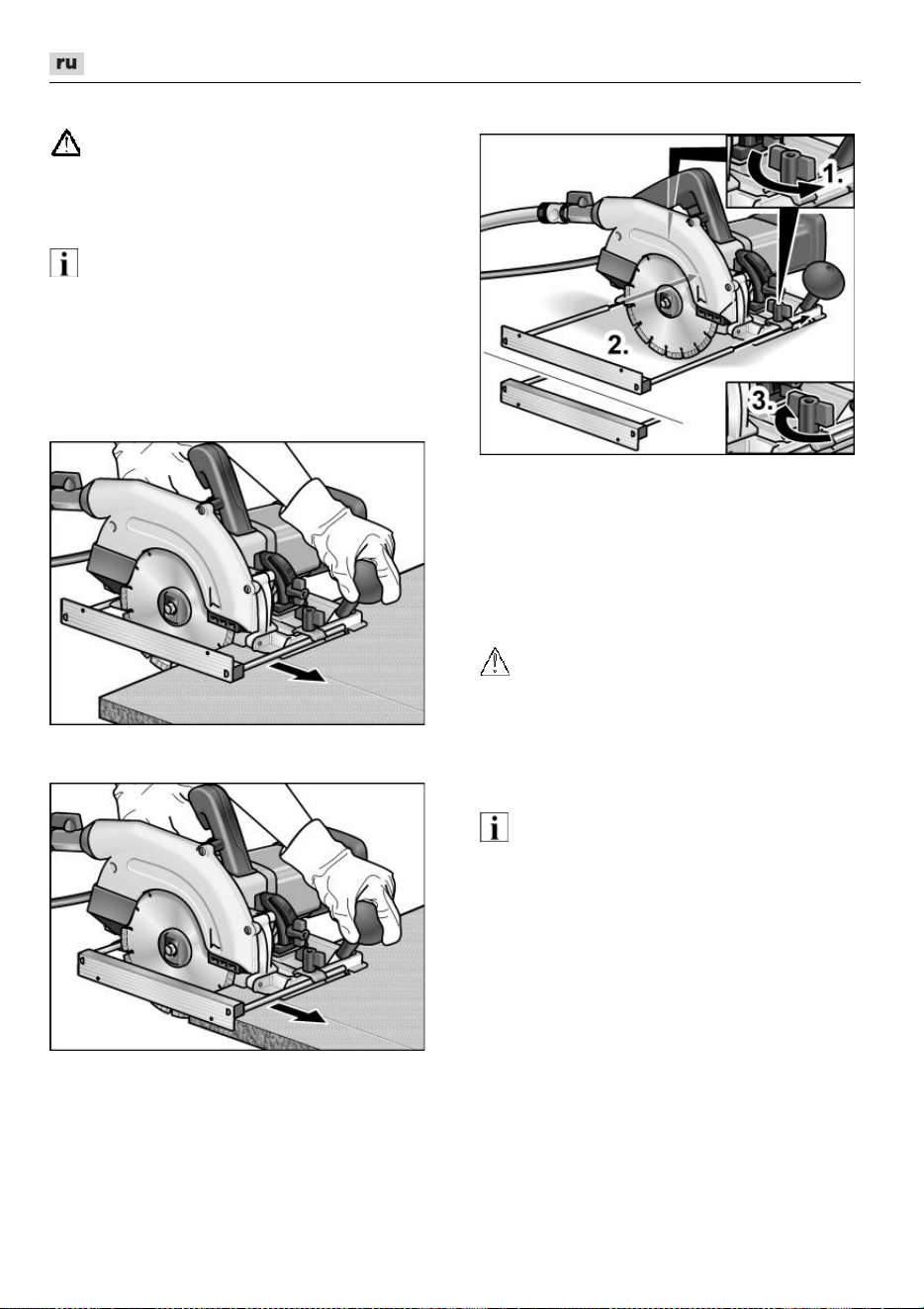 ru

1.

2.

3.