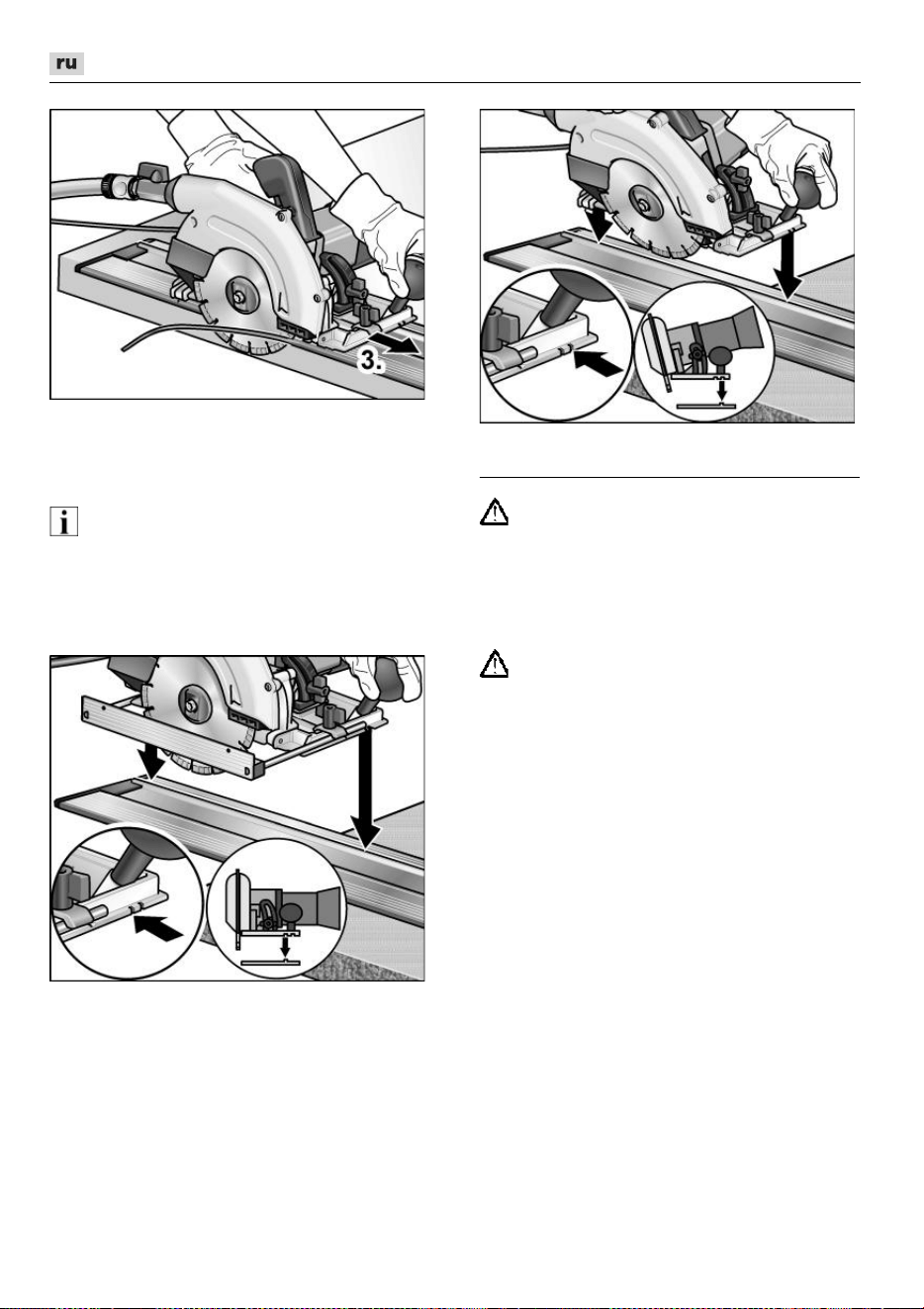 ru

3.