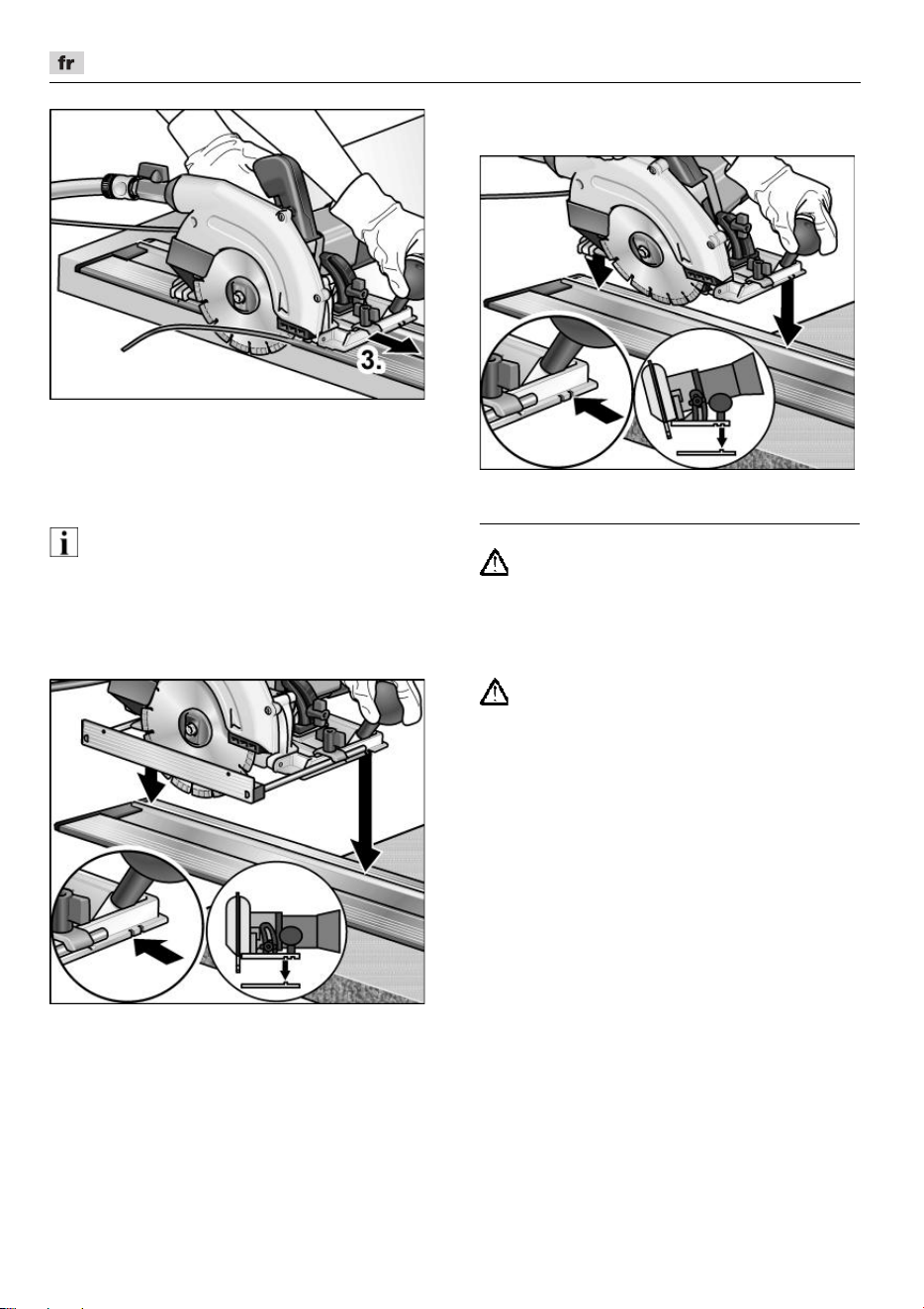 fr

3.