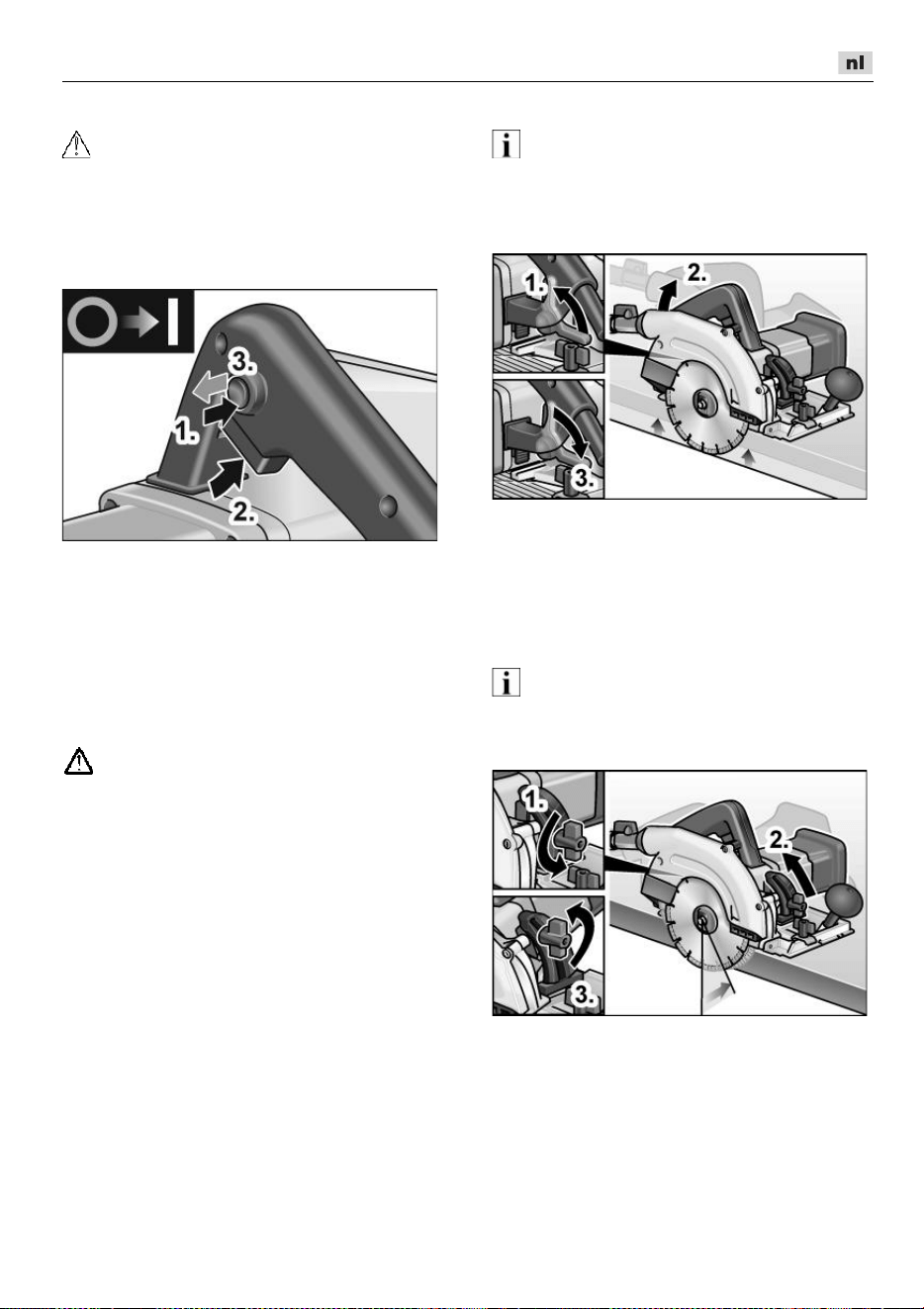 nl

1.

2.

3.

1.

2.

3.

1.

2.

3.