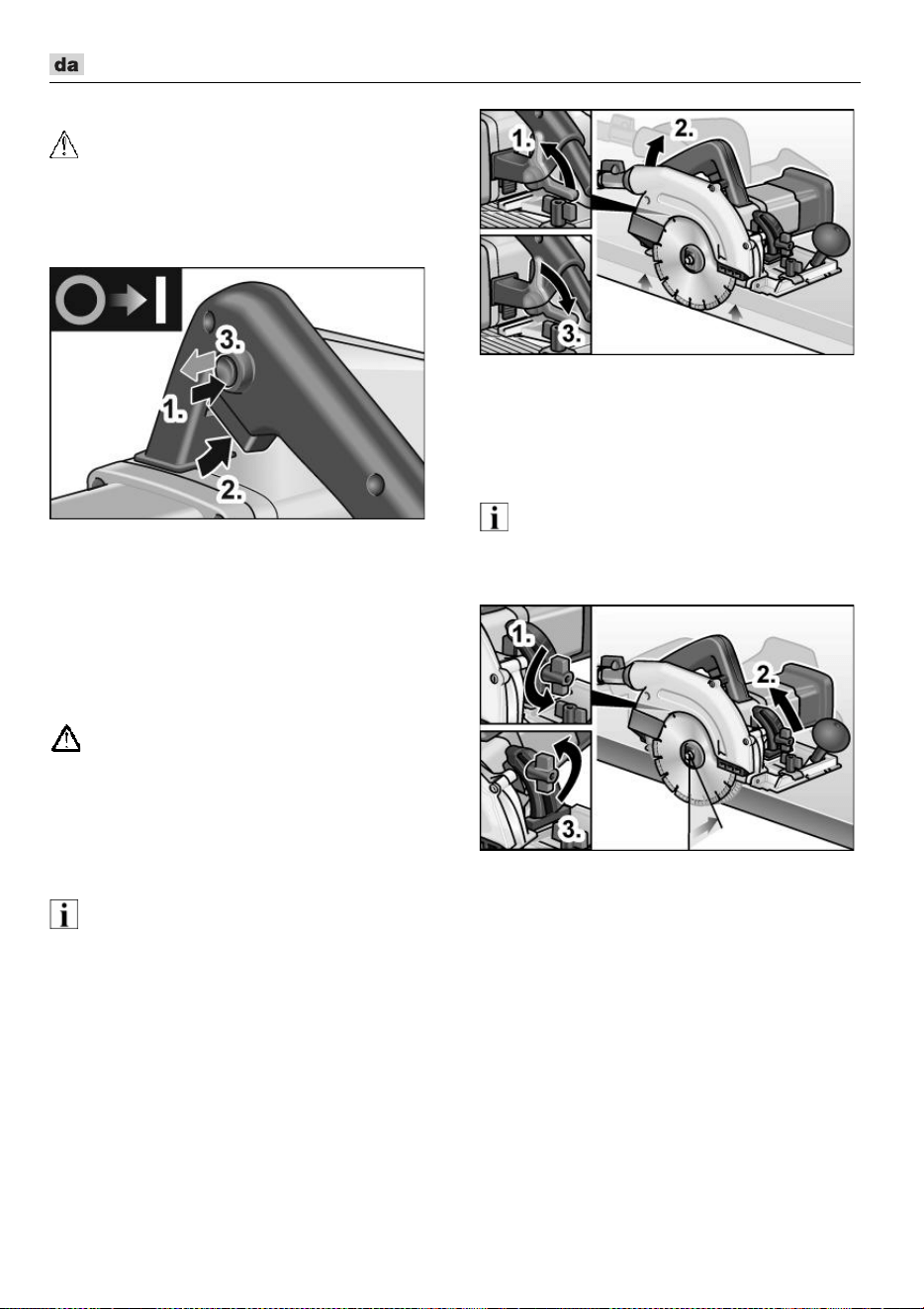 da

3.

1.

2.

1.

2.

3.

1.

2.

3.