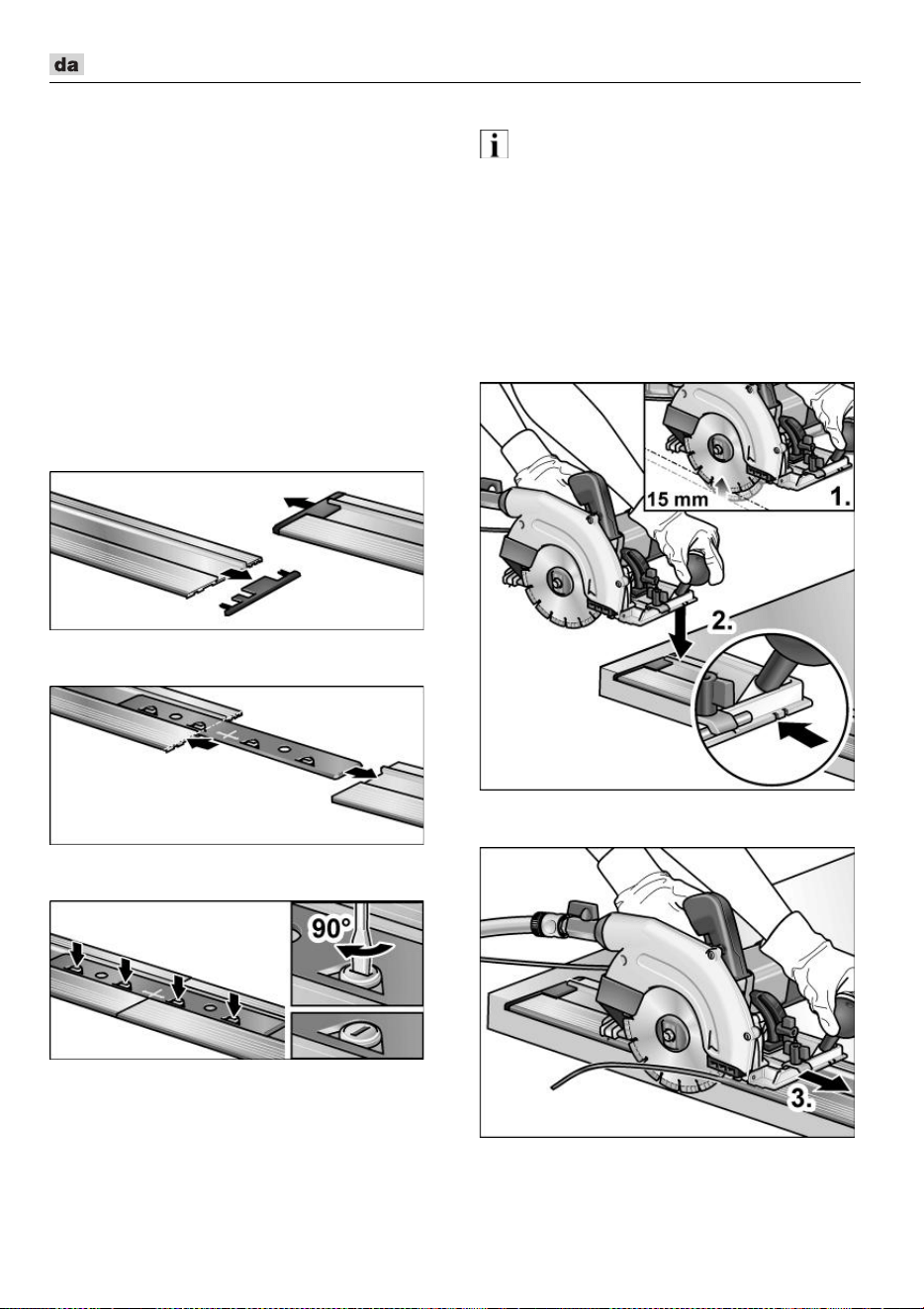 da

i

15 mm

1.

2.

90°

3.