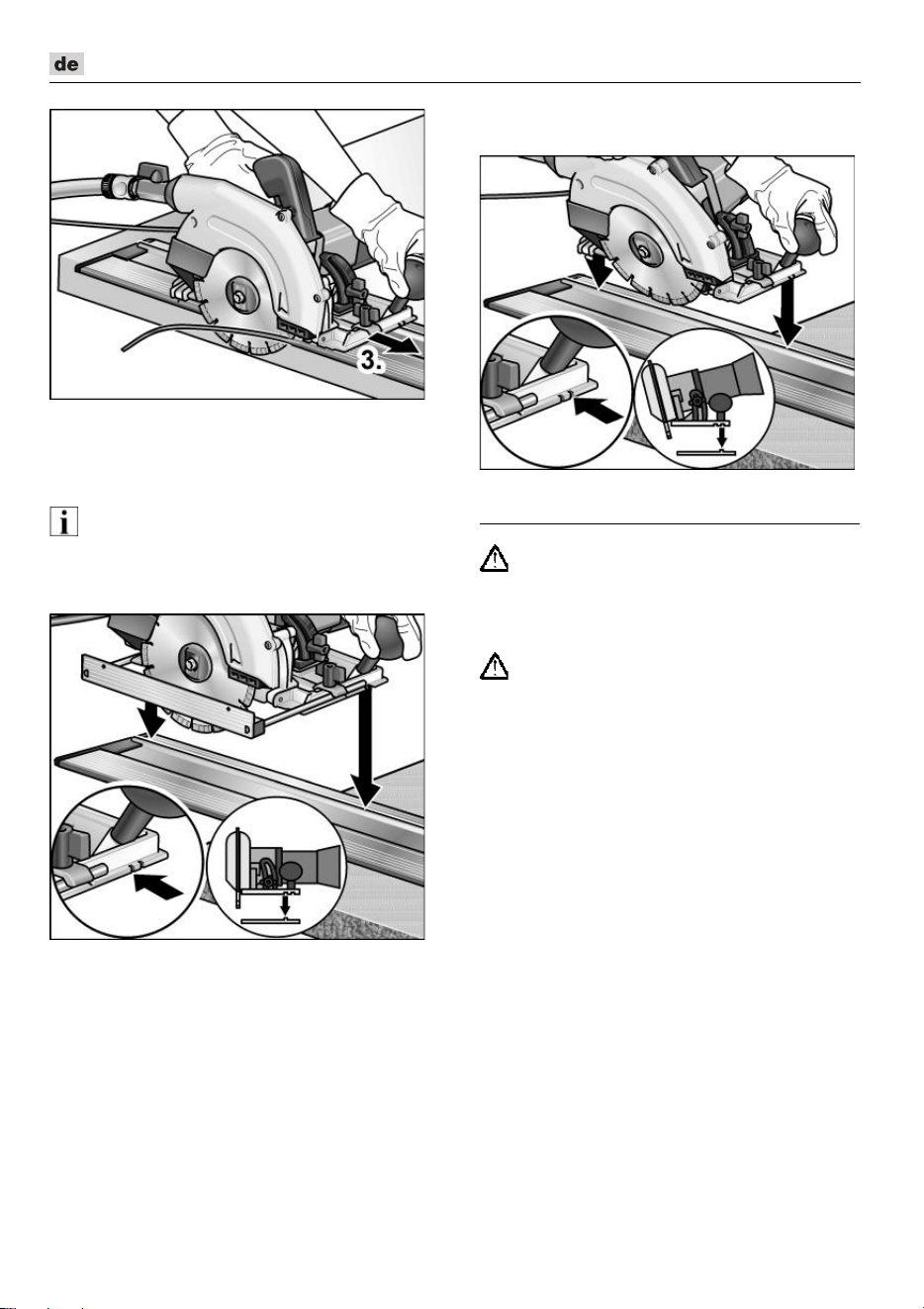 de

3.