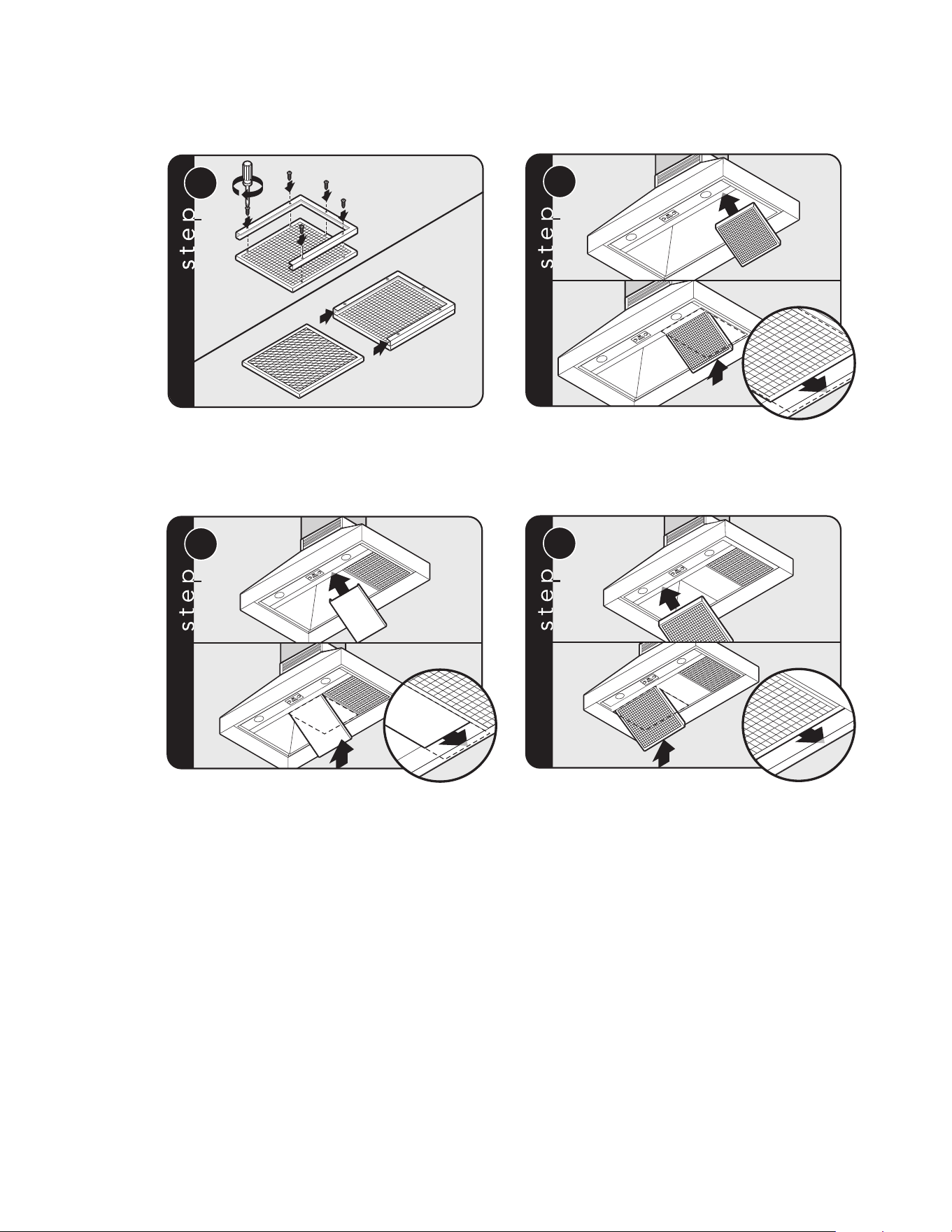 step

step

step

step