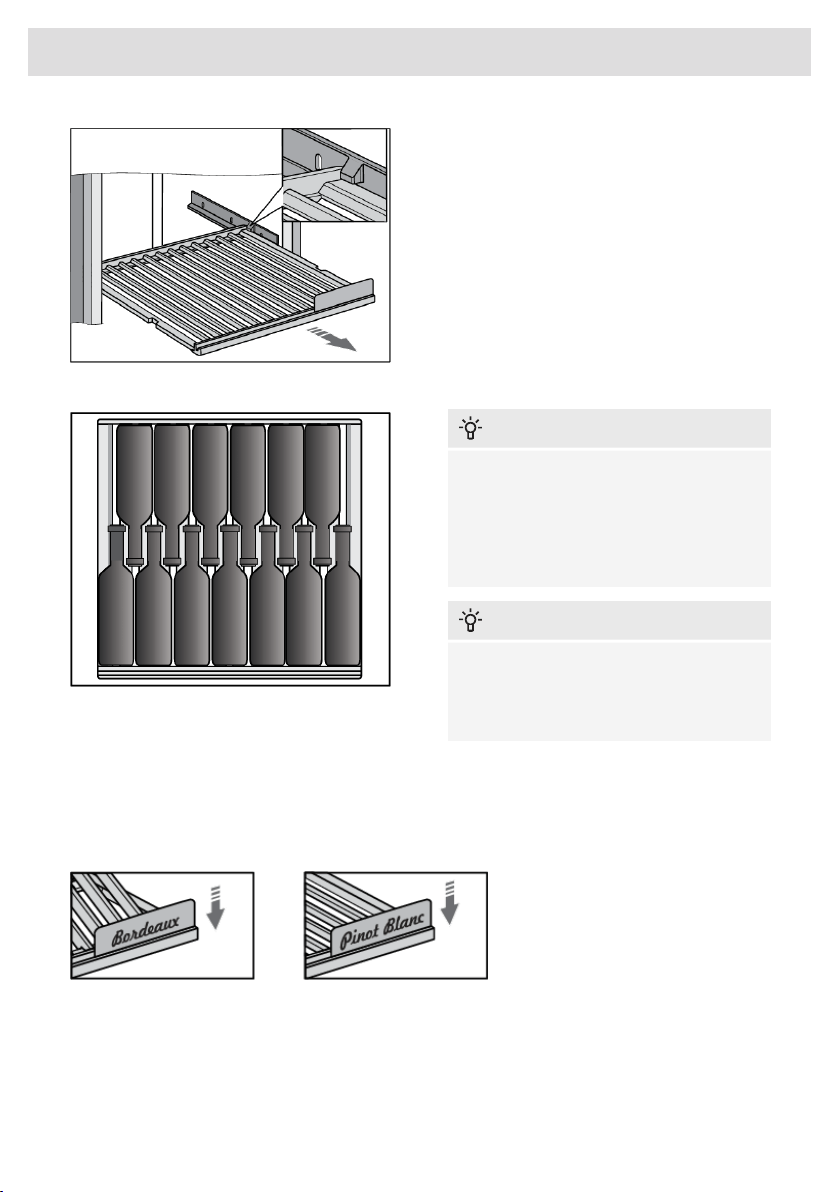 Bordeaux

Pinot Blanc