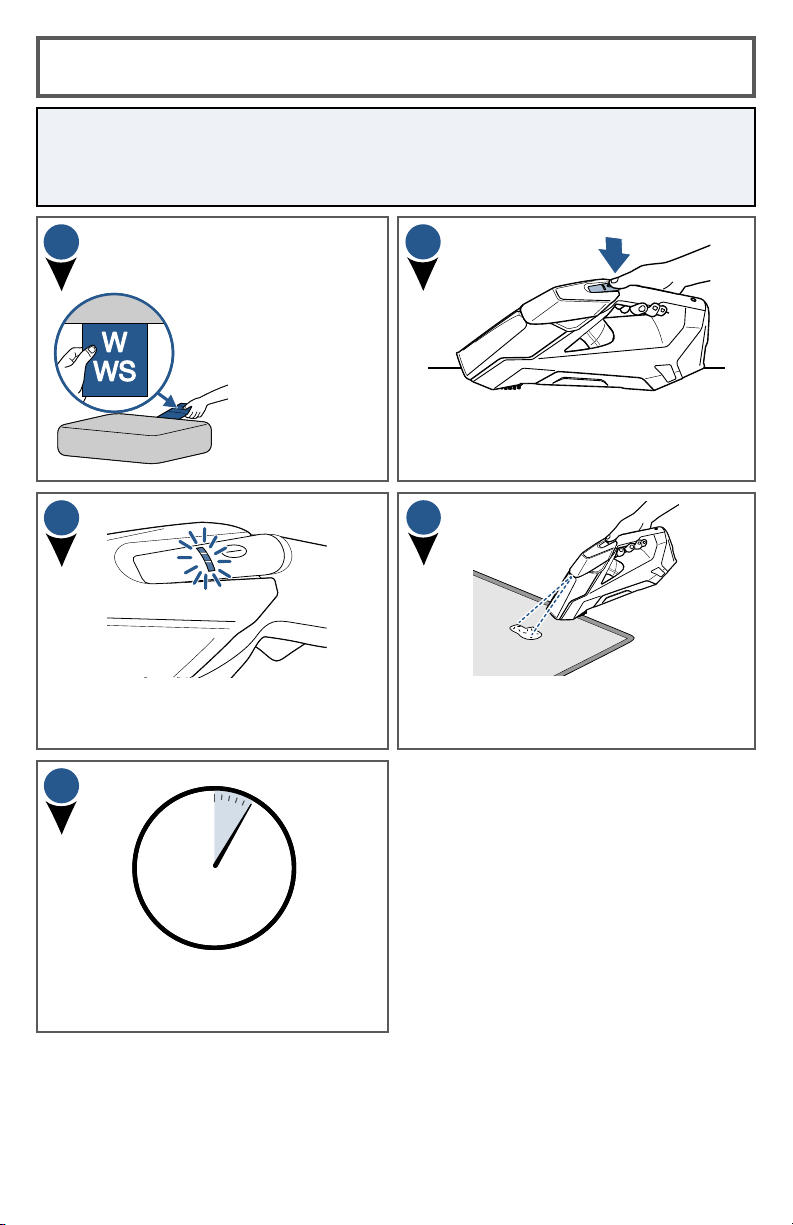 W
WS