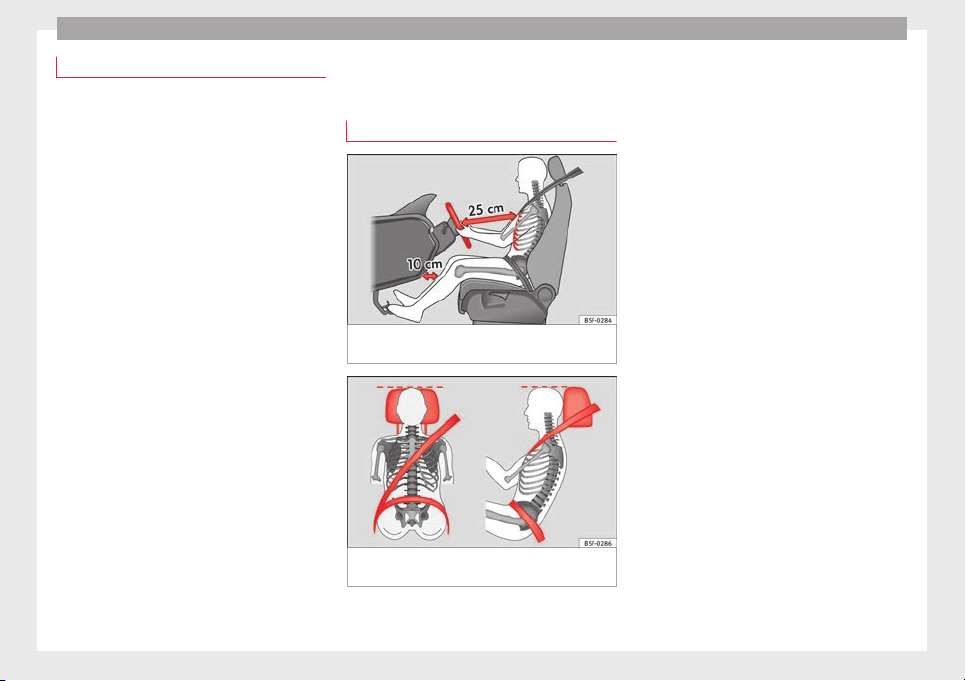 25 cm

10 cm

B5F-0284

B5F-0286