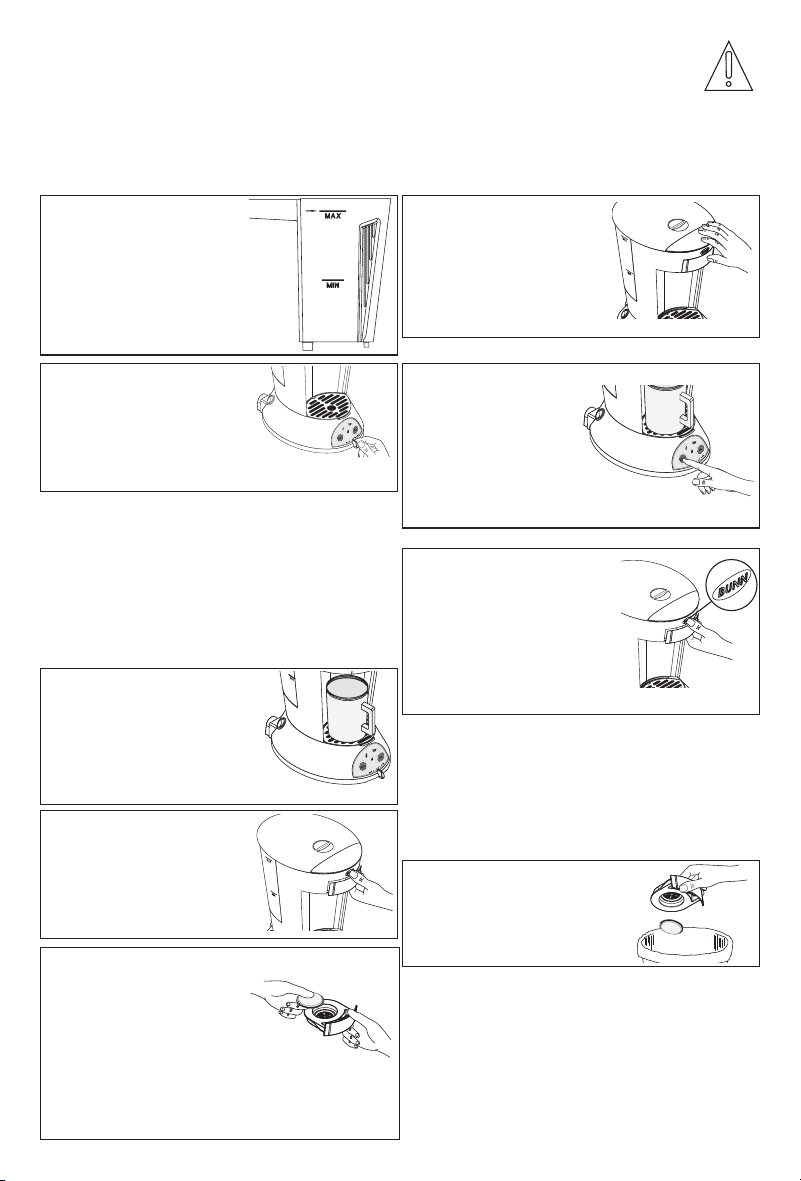 MAX

MIN

BUNN