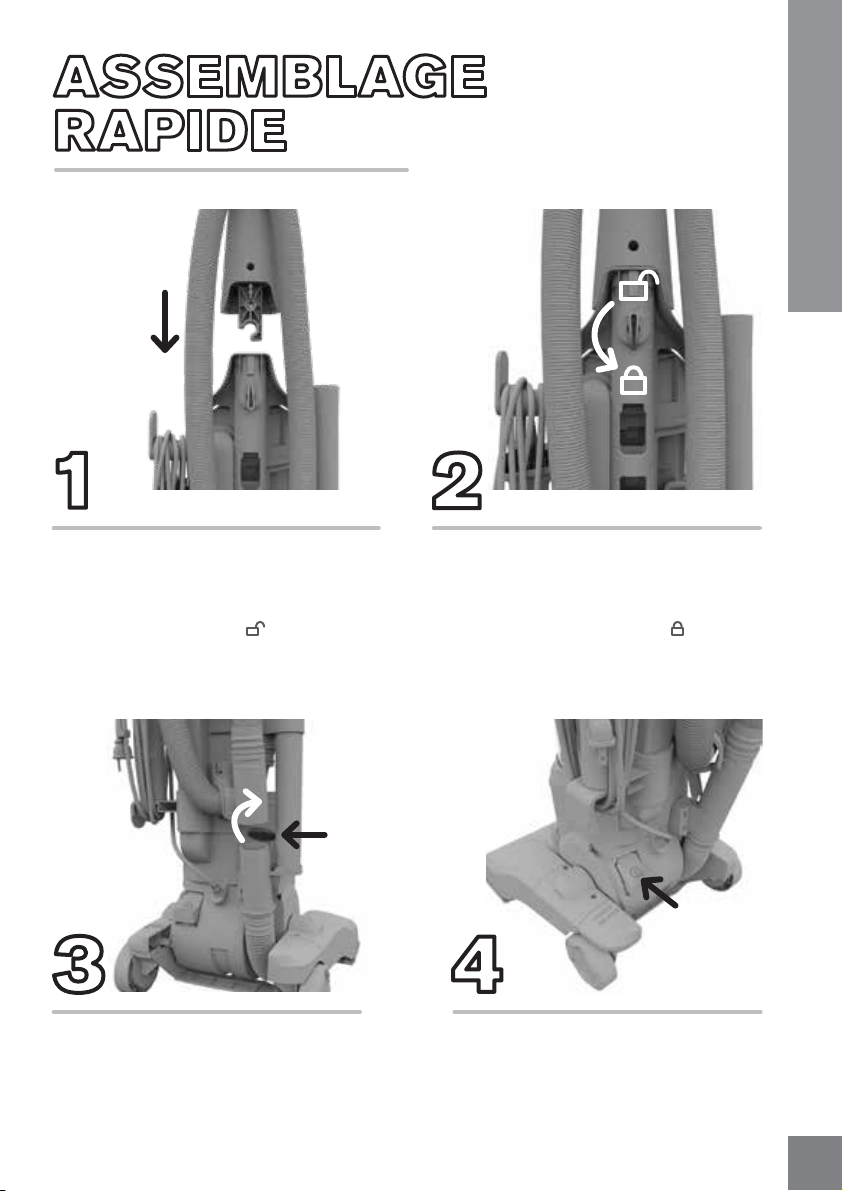 ASSEMBLAGE RAPIDE

1

2

3

4