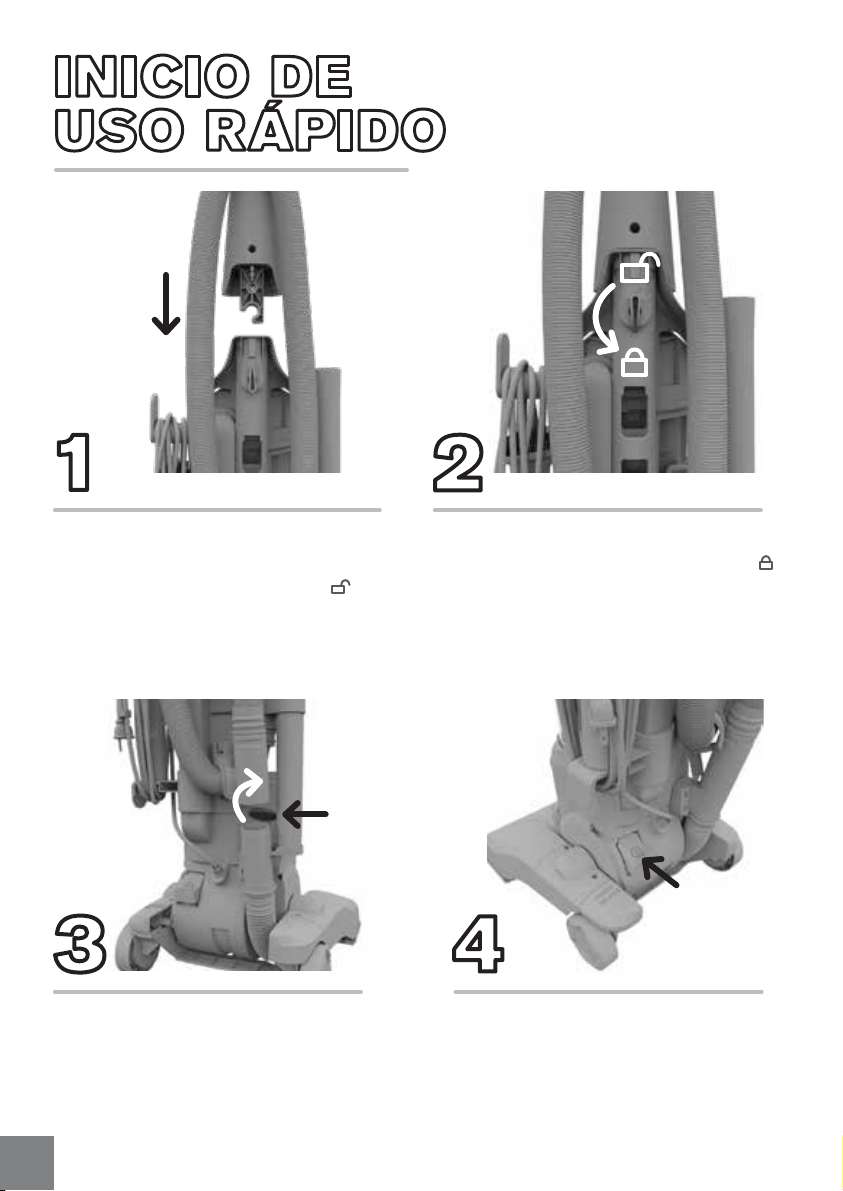 INICIO DE USO RÁPIDO

1

2

3

4