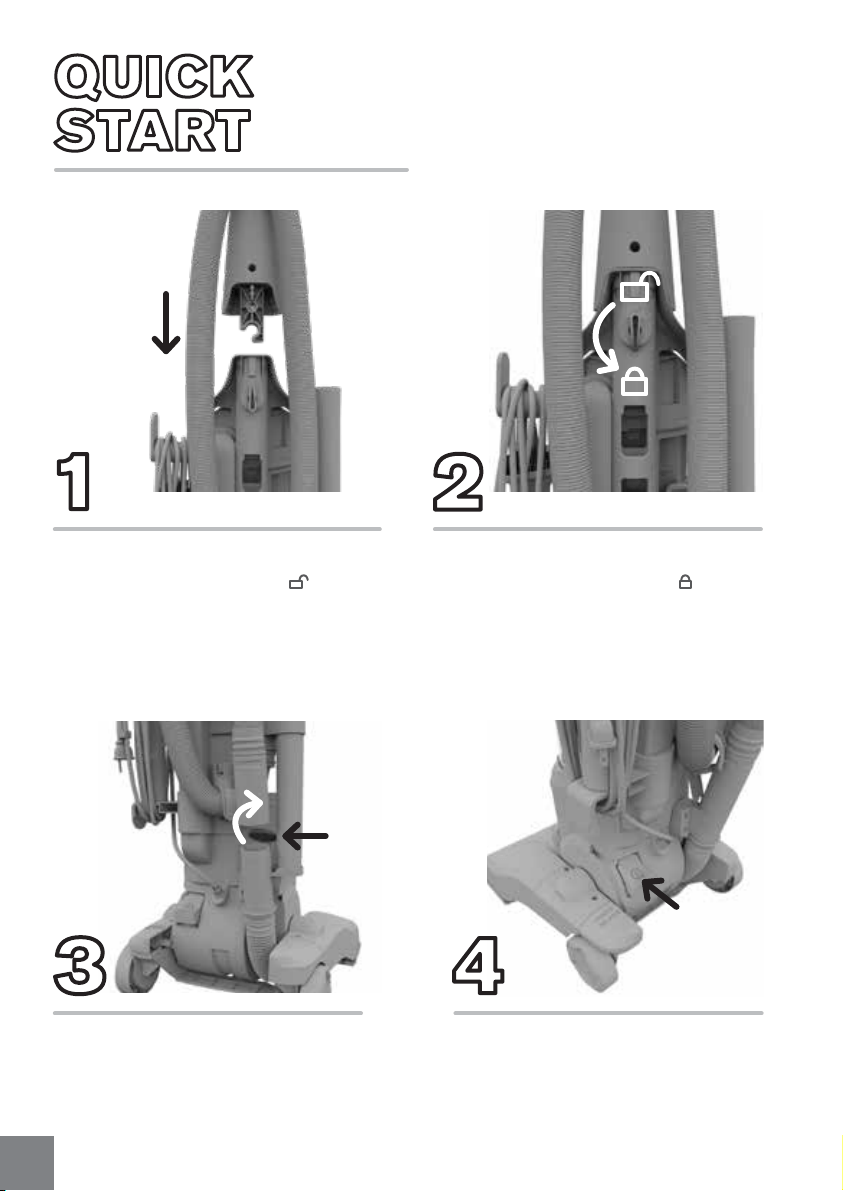 QUICK START

1

2

3

4