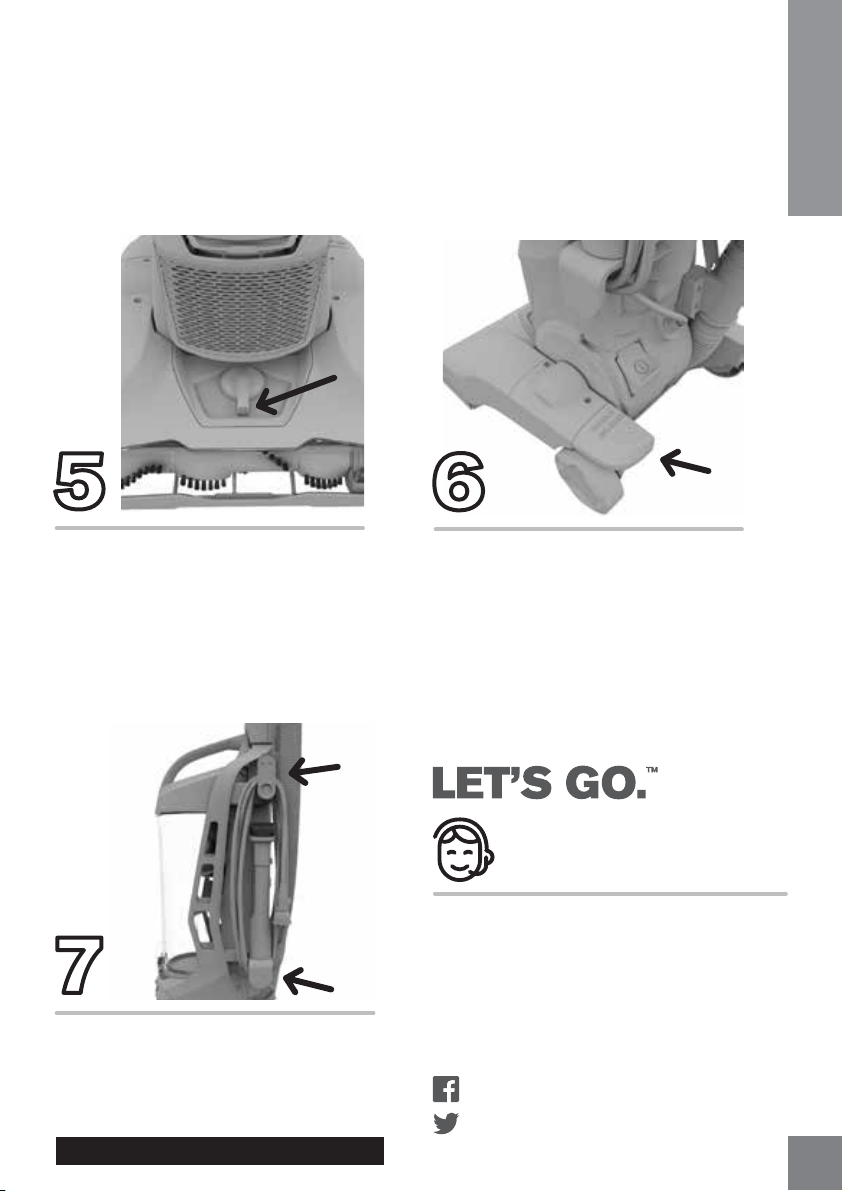 5

6

7

LET'S GO.™