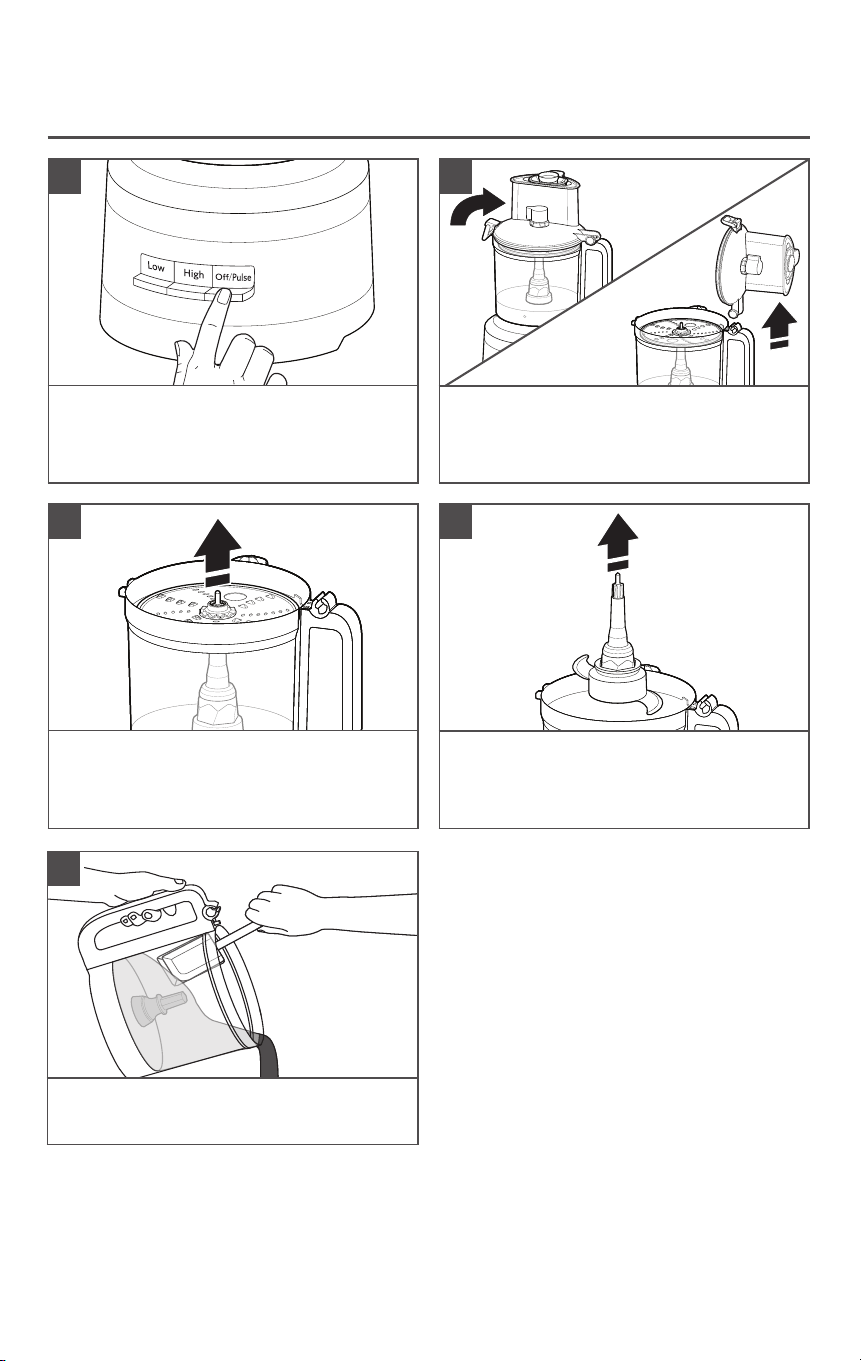 Low
High
Off/Pulse